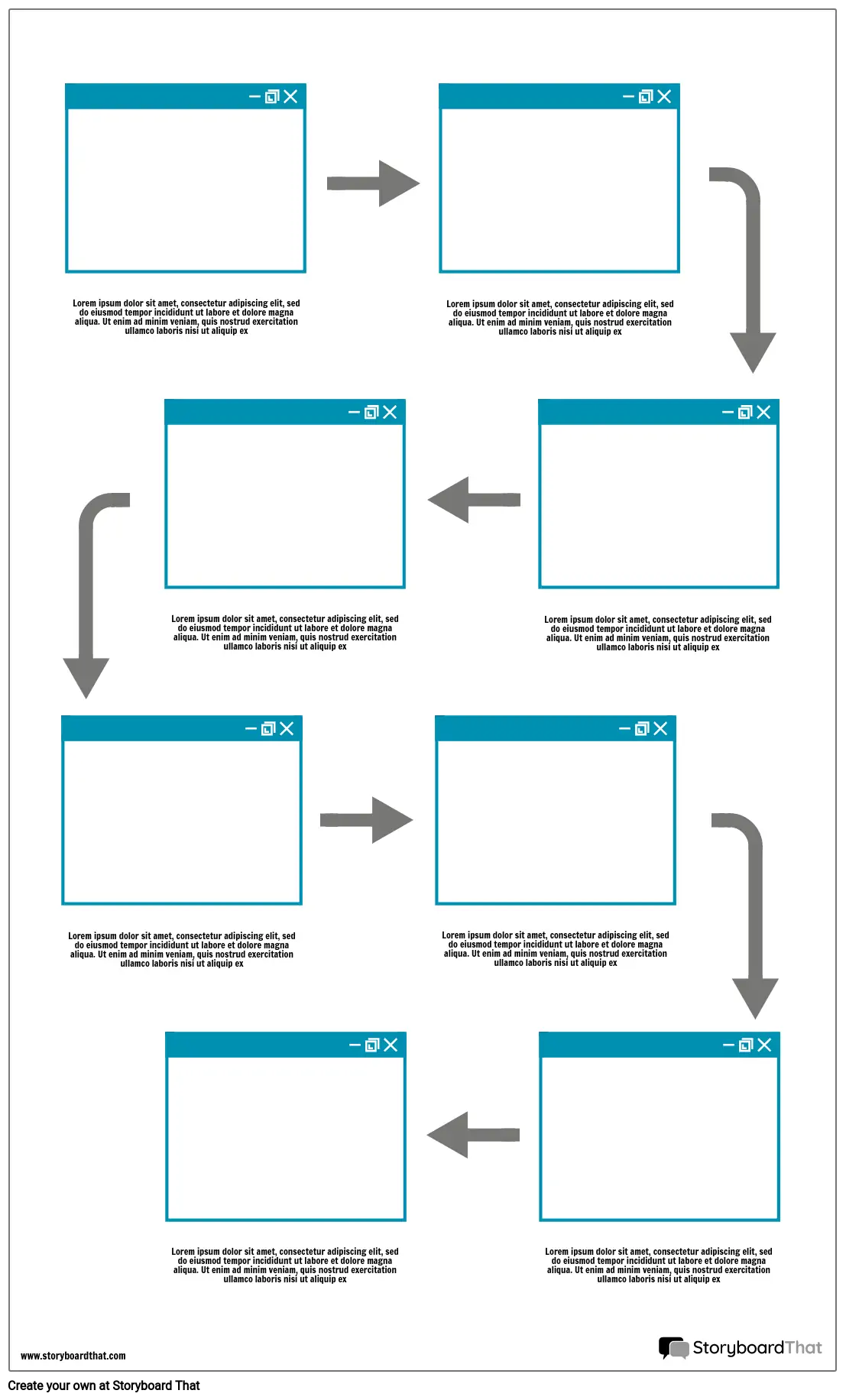 Lorem ipsum dolor sit amet, consectetur adipiscing elit, sed do eiusmod tempor incididunt ut labore et dolore magna aliqua. Ut enim ad minim veniam, quis nostrud exercitation ullamco laboris nisi ut aliquip ex

Lorem ipsum dolor sit amet, consectetur adipiscing elit, sed do eiusmod tempor incididunt ut labore et dolore magna aliqua. Ut enim ad minim veniam, quis nostrud exercitation ullamco laboris nisi ut aliquip ex

Lorem ipsum dolor sit amet, consectetur adipiscing elit, sed do eiusmod tempor incididunt ut labore et dolore magna aliqua. Ut enim ad minim veniam, quis nostrud exercitation ullamco laboris nisi ut aliquip ex

Lorem ipsum dolor sit amet, consectetur adipiscing elit, sed do eiusmod tempor incididunt ut labore et dolore magna aliqua. Ut enim ad minim veniam, quis nostrud exercitation ullamco laboris nisi ut aliquip ex

Lorem ipsum dolor sit amet, consectetur adipiscing elit, sed do eiusmod tempor incididunt ut labore et dolore magna aliqua. Ut enim ad minim veniam, quis nostrud exercitation ullamco laboris nisi ut aliquip ex

Lorem ipsum dolor sit amet, consectetur adipiscing elit, sed do eiusmod tempor incididunt ut labore et dolore magna aliqua. Ut enim ad minim veniam, quis nostrud exercitation ullamco laboris nisi ut aliquip ex

Lorem ipsum dolor sit amet, consectetur adipiscing elit, sed do eiusmod tempor incididunt ut labore et dolore magna aliqua. Ut enim ad minim veniam, quis nostrud exercitation ullamco laboris nisi ut aliquip ex

Lorem ipsum dolor sit amet, consectetur adipiscing elit, sed do eiusmod tempor incididunt ut labore et dolore magna aliqua. Ut enim ad minim veniam, quis nostrud exercitation ullamco laboris nisi ut aliquip ex

www.storyboardthat.com

StoryboardThat

Create your own at Storyboard That