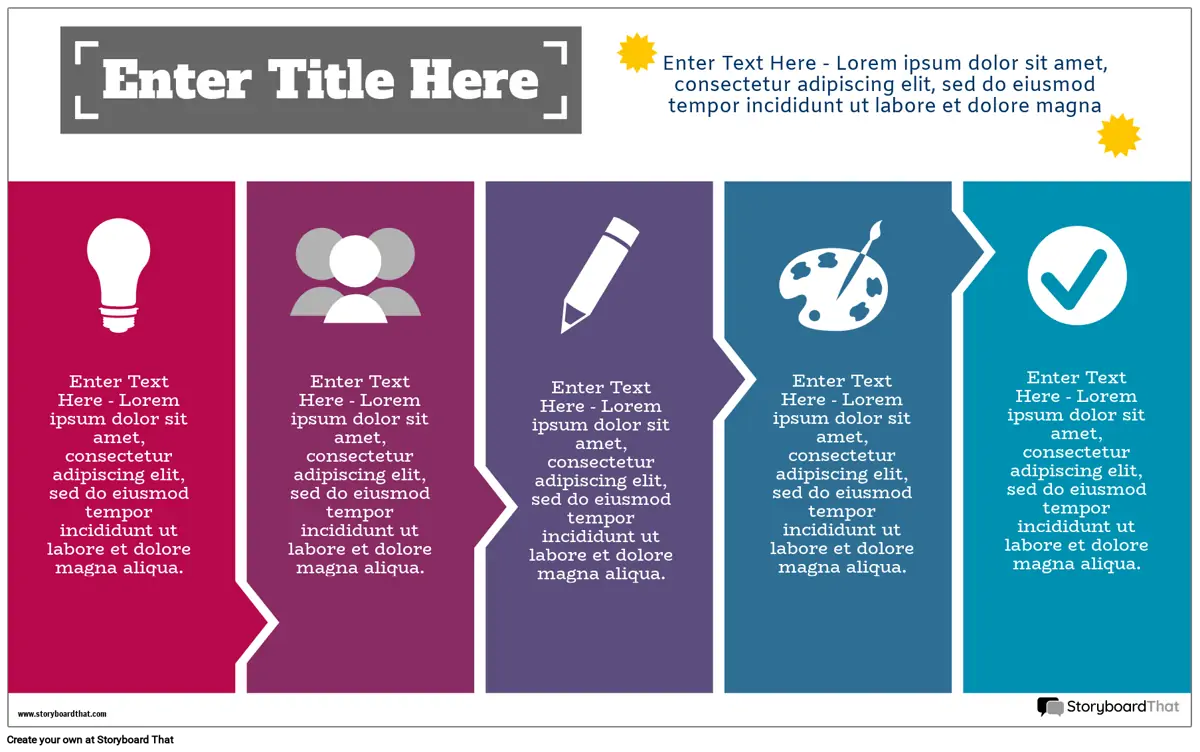 Enter Title Here

Enter Text Here - Lorem ipsum dolor sit amet, consectetur adipiscing elit, sed do eiusmod tempor incididunt ut labore et dolore magna

Enter Text Here - Lorem ipsum dolor sit amet, consectetur adipiscing elit, sed do eiusmod tempor incididunt ut labore et dolore magna aliqua.

Enter Text Here - Lorem ipsum dolor sit amet, consectetur adipiscing elit, sed do eiusmod tempor incididunt ut labore et dolore magna aliqua.

Enter Text Here - Lorem ipsum dolor sit amet, consectetur adipiscing elit, sed do eiusmod tempor incididunt ut labore et dolore magna aliqua.

Enter Text Here - Lorem ipsum dolor sit amet, consectetur adipiscing elit, sed do eiusmod tempor incididunt ut labore et dolore magna aliqua.

Enter Text Here - Lorem ipsum dolor sit amet, consectetur adipiscing elit, sed do eiusmod tempor incididunt ut labore et dolore magna aliqua.

www.storyboardthat.com

StoryboardThat

Create your own at Storyboard That