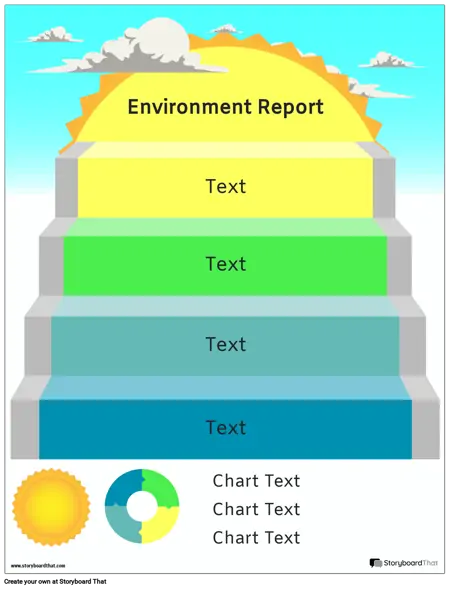 Environment Report

Text

Text

Text

Text

Chart Text
Chart Text
Chart Text

www.storyboardthat.com

StoryboardThat

Create your own at Storyboard That