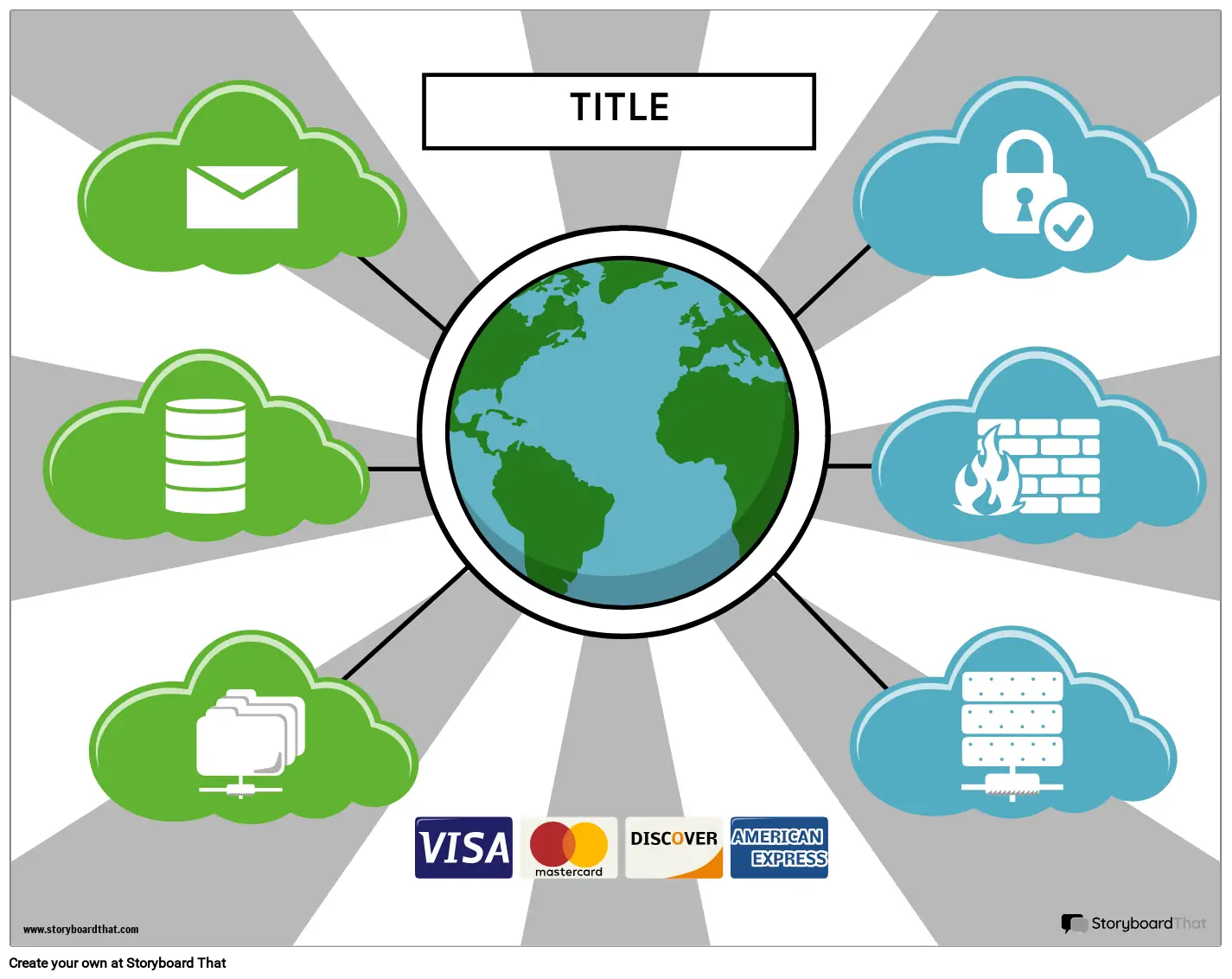 TITLE

VISA

mastercard

DISCOVER

AMERICAN EXPRESS

www.storyboardthat.com

StoryboardThat

Create your own at Storyboard That