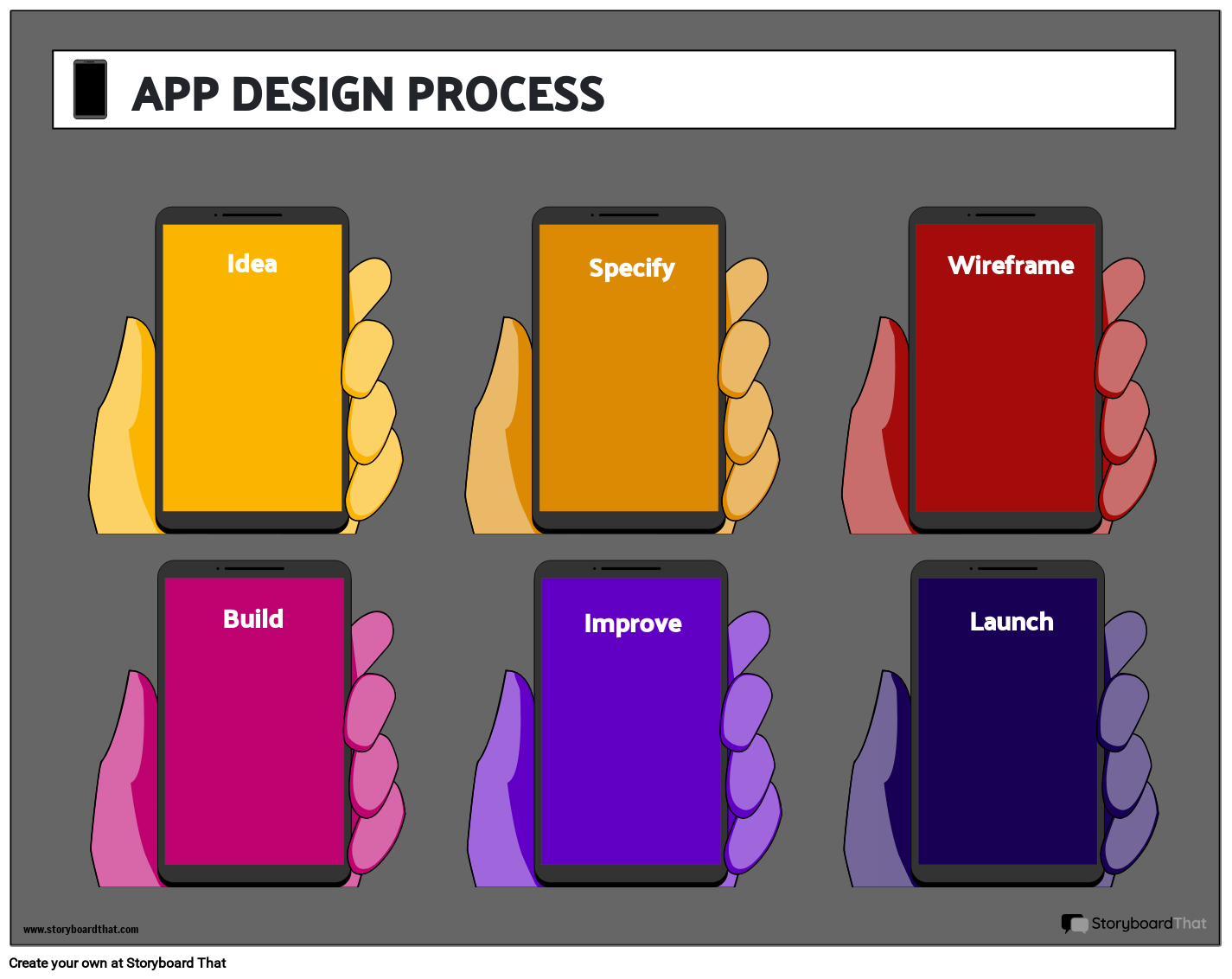 APP DESIGN PROCESS

Idea

Specify

Wireframe

Build

Improve

Launch

www.storyboardthat.com

StoryboardThat

Create your own at Storyboard That