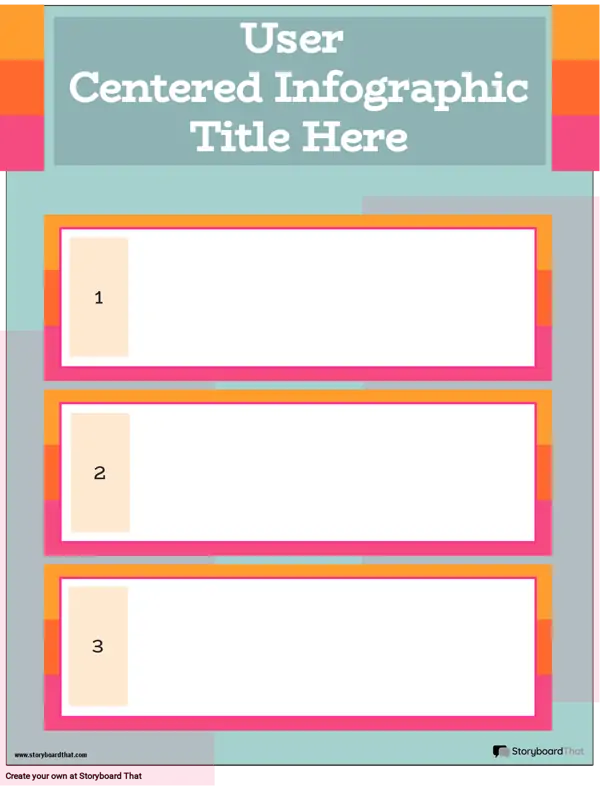 User Centered Infographic Title Here

1

2

3

www.storyboardthat.com

StoryboardThat

Create your own at Storyboard That