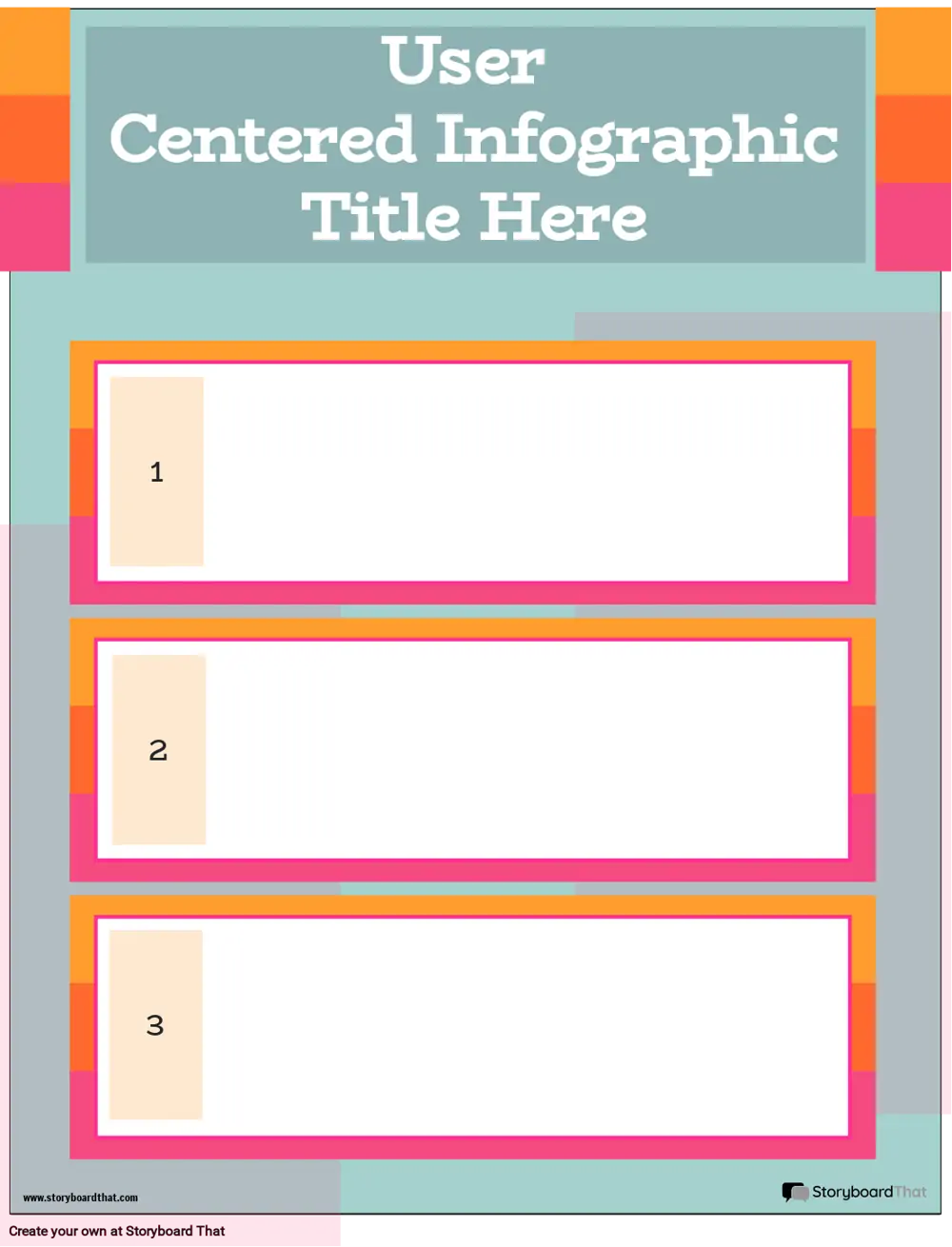 User
Centered Infographic
Title Here

1

2

3

www.storyboardthat.com

StoryboardThat

Create your own at Storyboard That