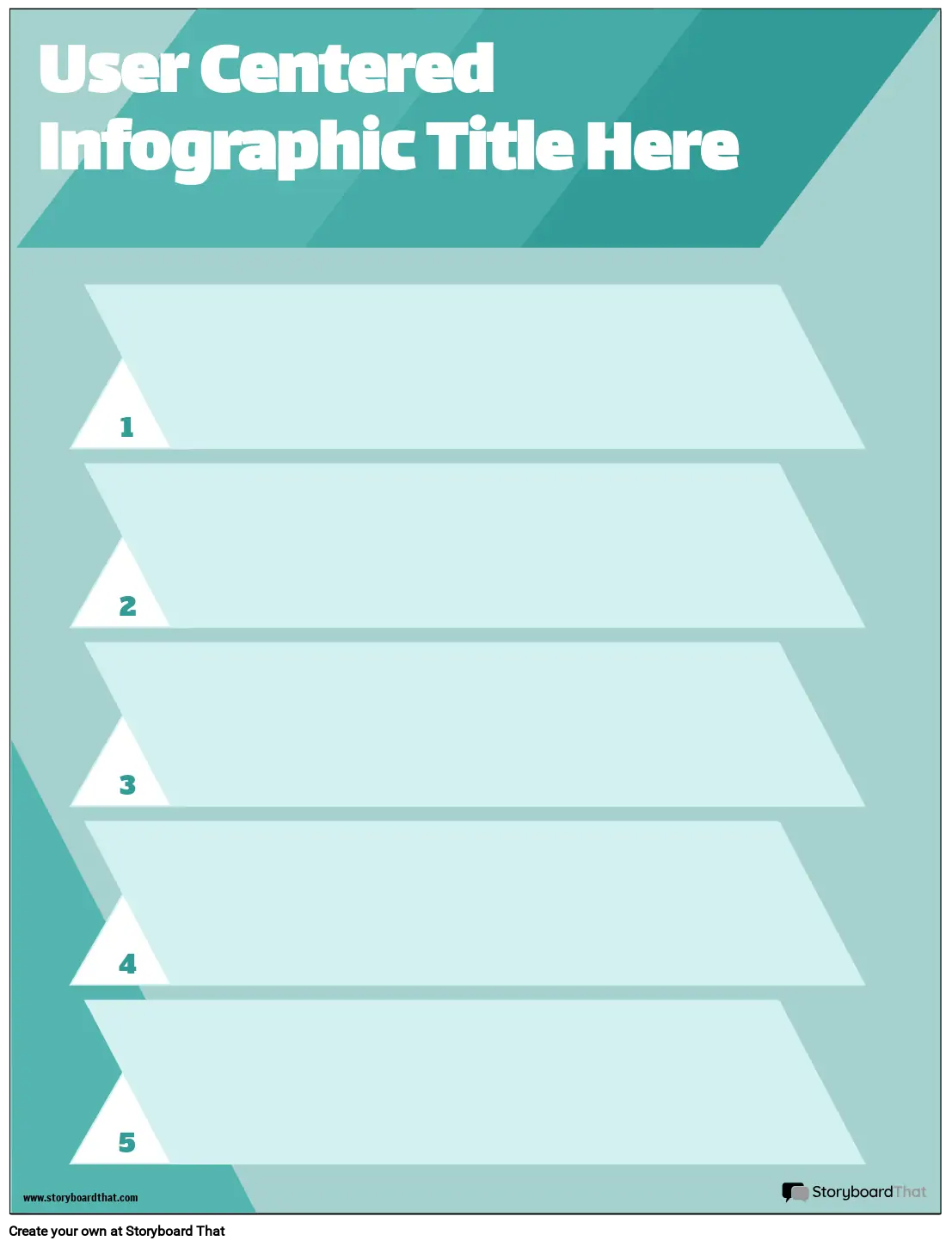 User Centered Infographic Title Here

1

2

3

4

5

www.storyboardthat.com

StoryboardThat

Create your own at Storyboard That