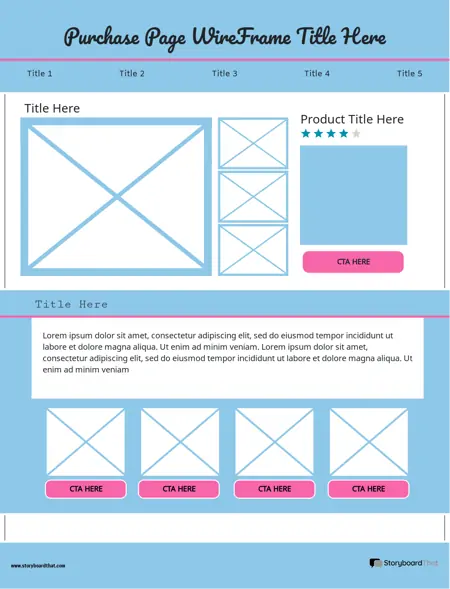 Purchase Page WireFrame Title Here

Title 1 Title 2 Title 3 Title 4 Title 5

Title Here

Product Title Here

CTA HERE

Title Here

Lorem ipsum dolor sit amet, consectetur adipiscing elit, sed do eiusmod tempor incididunt ut labore et dolore magna aliqua. Ut enim ad minim veniam. Lorem ipsum dolor sit amet, consectetur adipiscing elit, sed do eiusmod tempor incididunt ut labore et dolore magna aliqua. Ut enim ad minim veniam

CTA HERE CTA HERE CTA HERE CTA HERE

www.storyboardthat.com

StoryboardThat