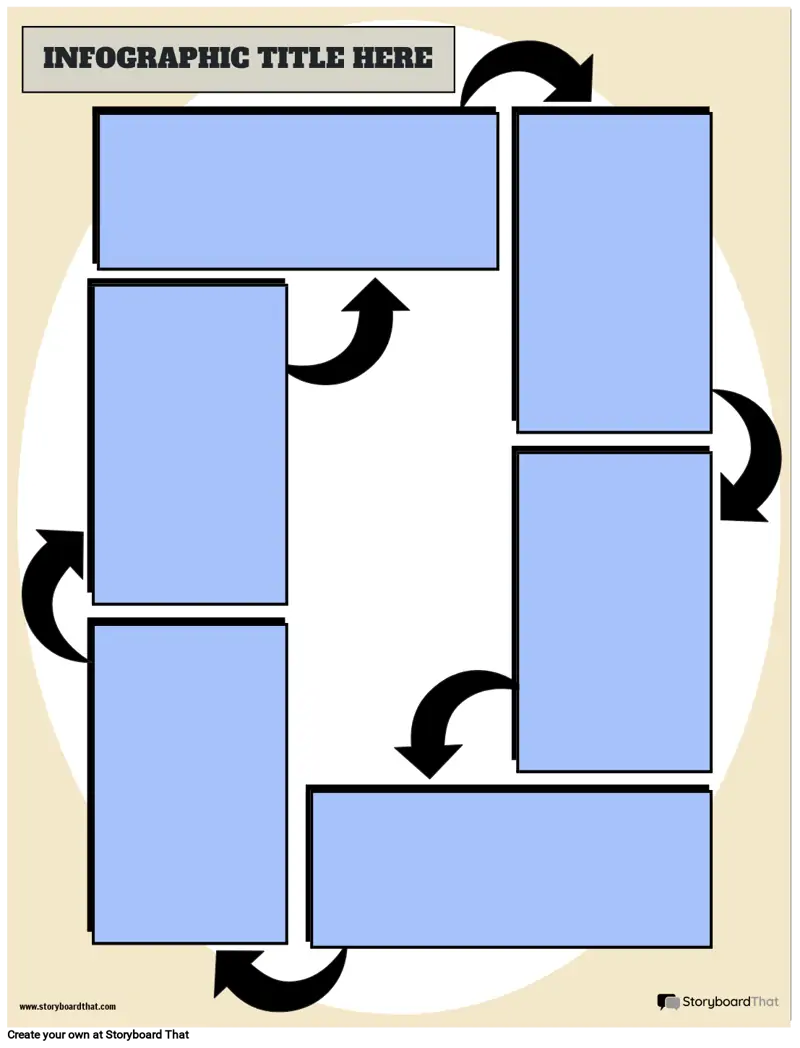 INFOGRAPHIC TITLE HERE

www.storyboardthat.com

StoryboardThat

Create your own at Storyboard That