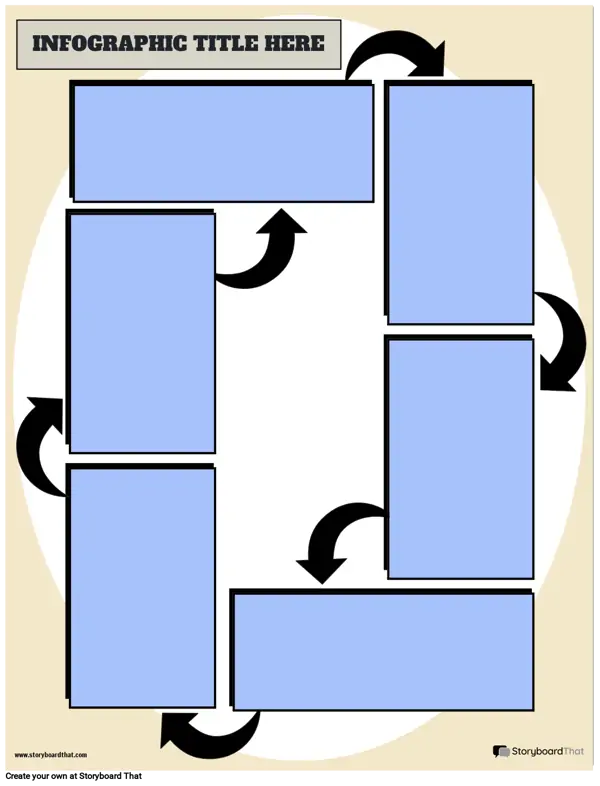 INFOGRAPHIC TITLE HERE

www.storyboardthat.com

StoryboardThat

Create your own at Storyboard That