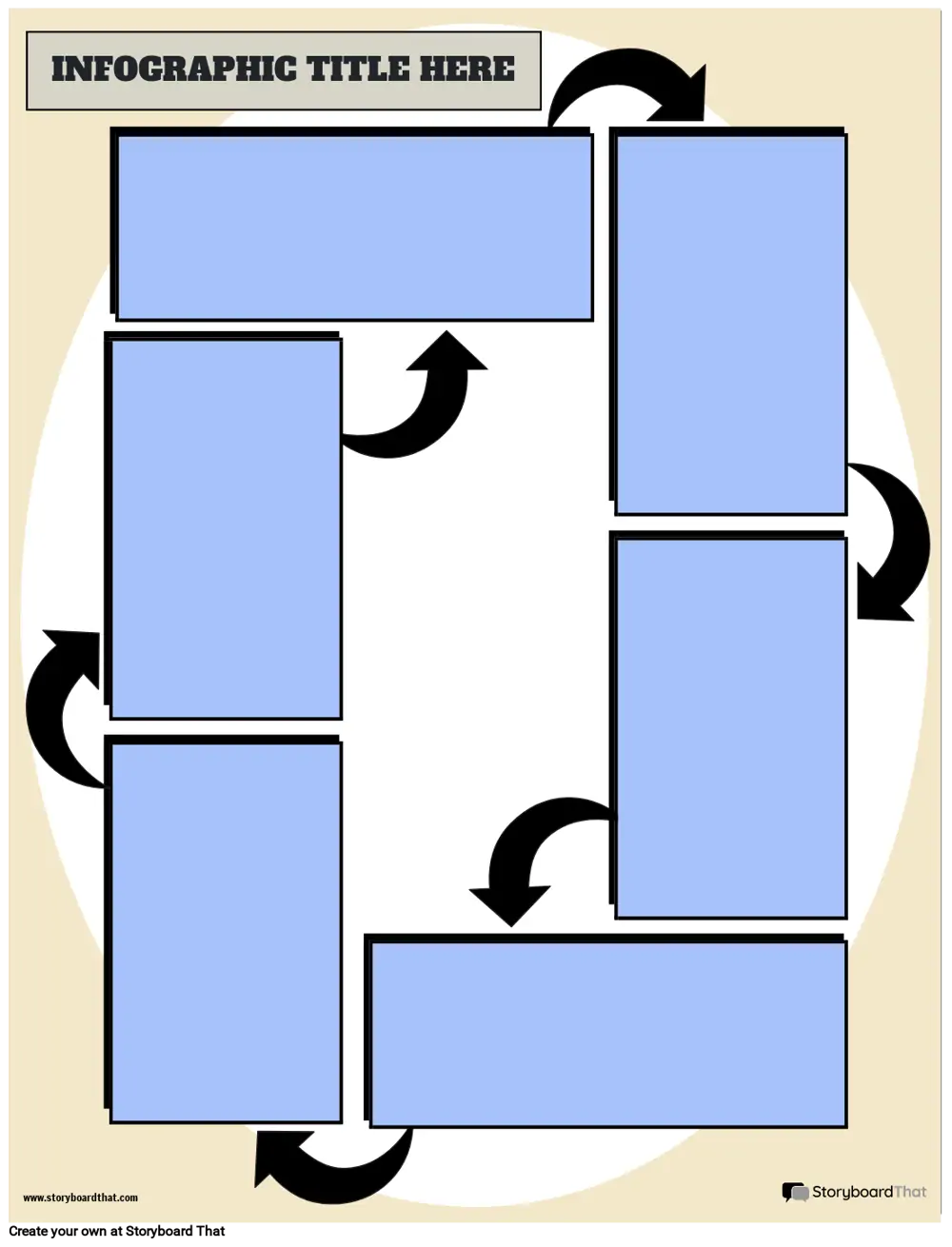 INFOGRAPHIC TITLE HERE

www.storyboardthat.com

StoryboardThat

Create your own at Storyboard That