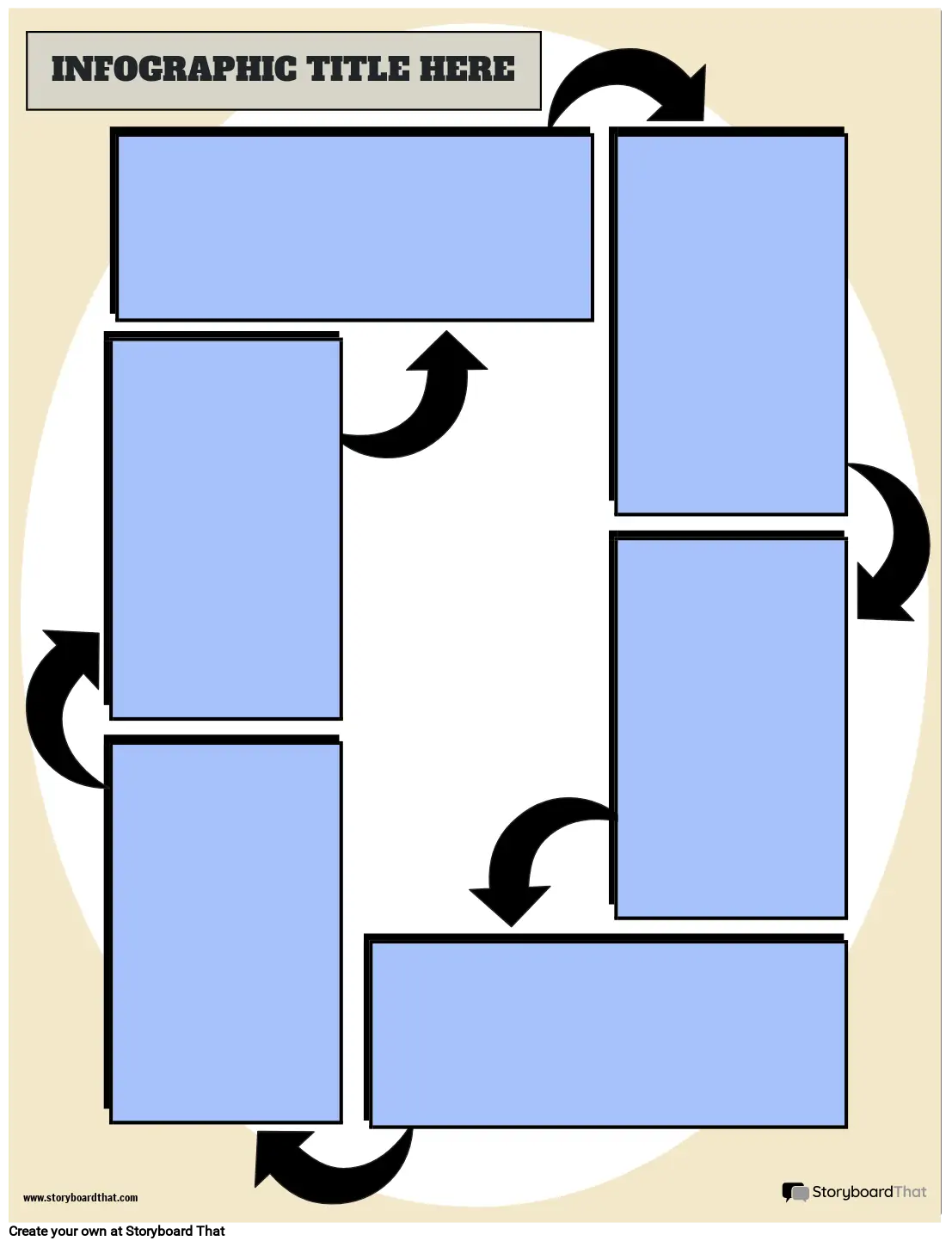 INFOGRAPHIC TITLE HERE

www.storyboardthat.com

StoryboardThat

Create your own at Storyboard That