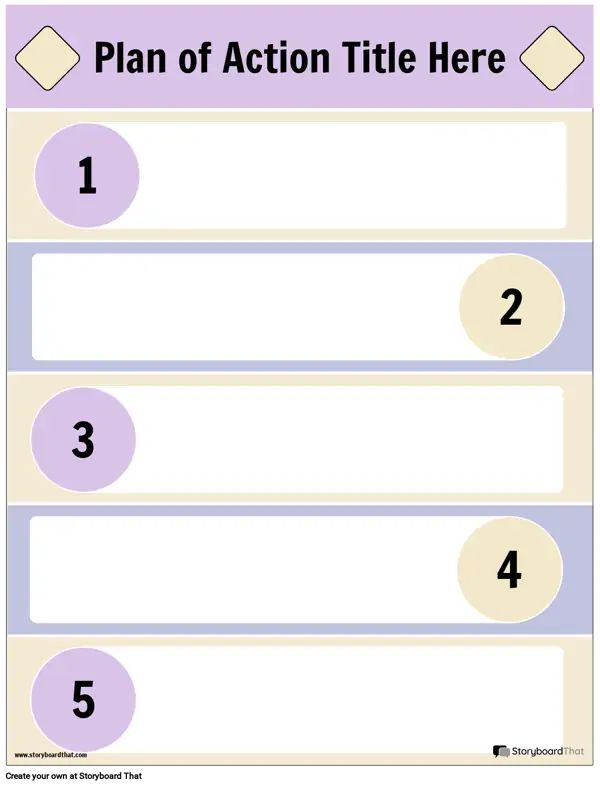 Plan of Action Title Here

1

2

3

4

5

www.storyboardthat.com

StoryboardThat

Create your own at Storyboard That