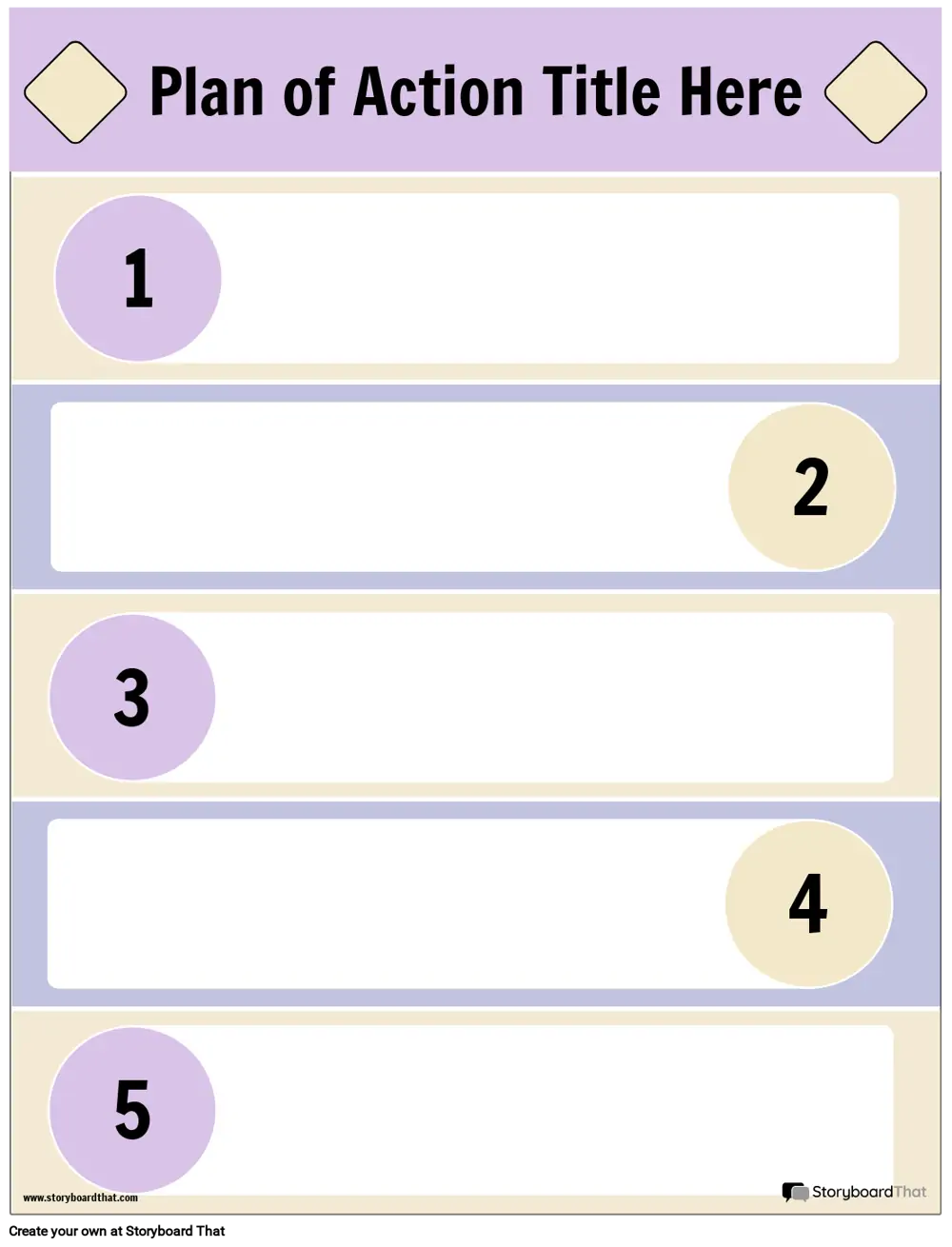 Plan of Action Title Here

1

2

3

4

5

www.storyboardthat.com

StoryboardThat

Create your own at Storyboard That