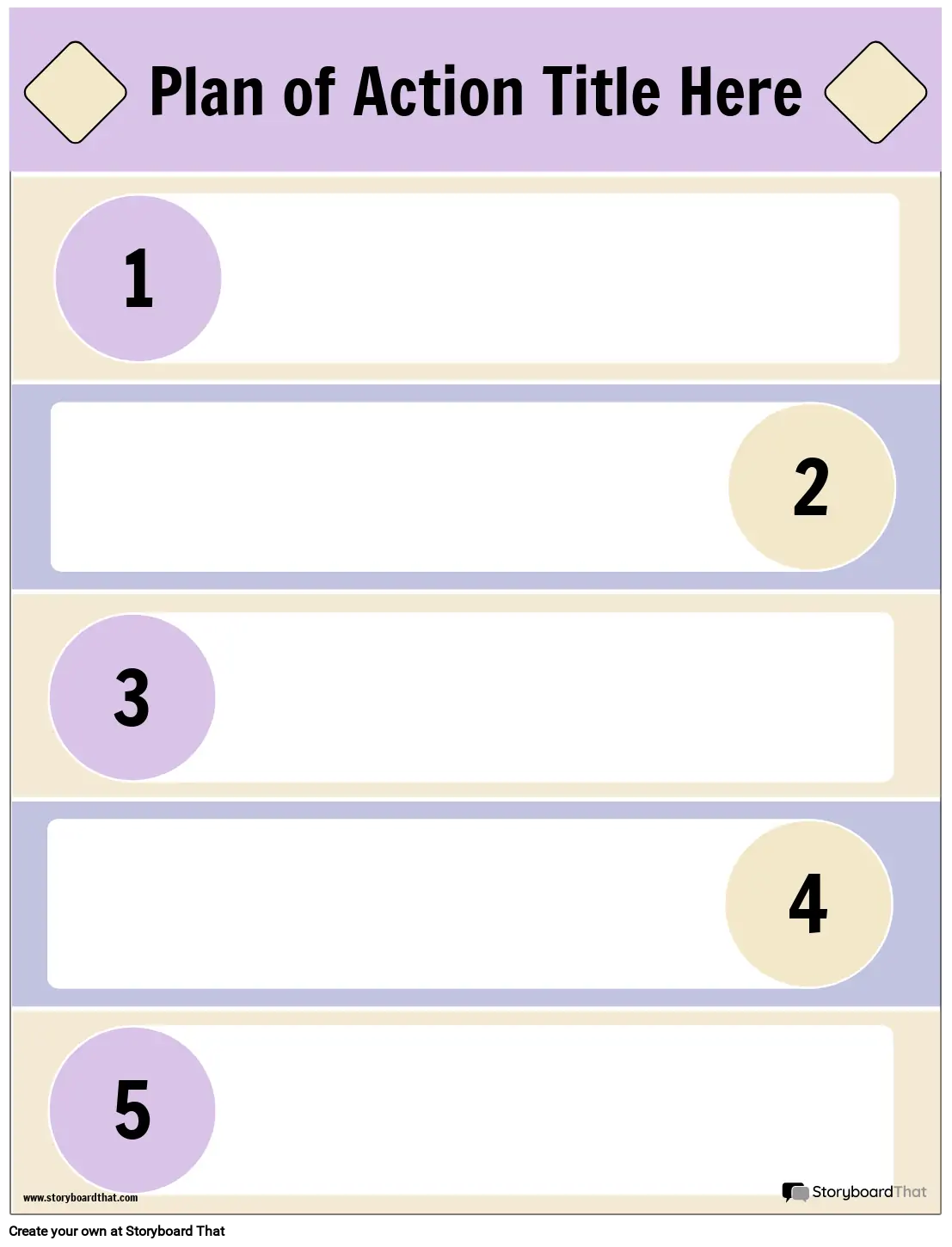 Plan of Action Title Here

1

2

3

4

5

www.storyboardthat.com

StoryboardThat

Create your own at Storyboard That