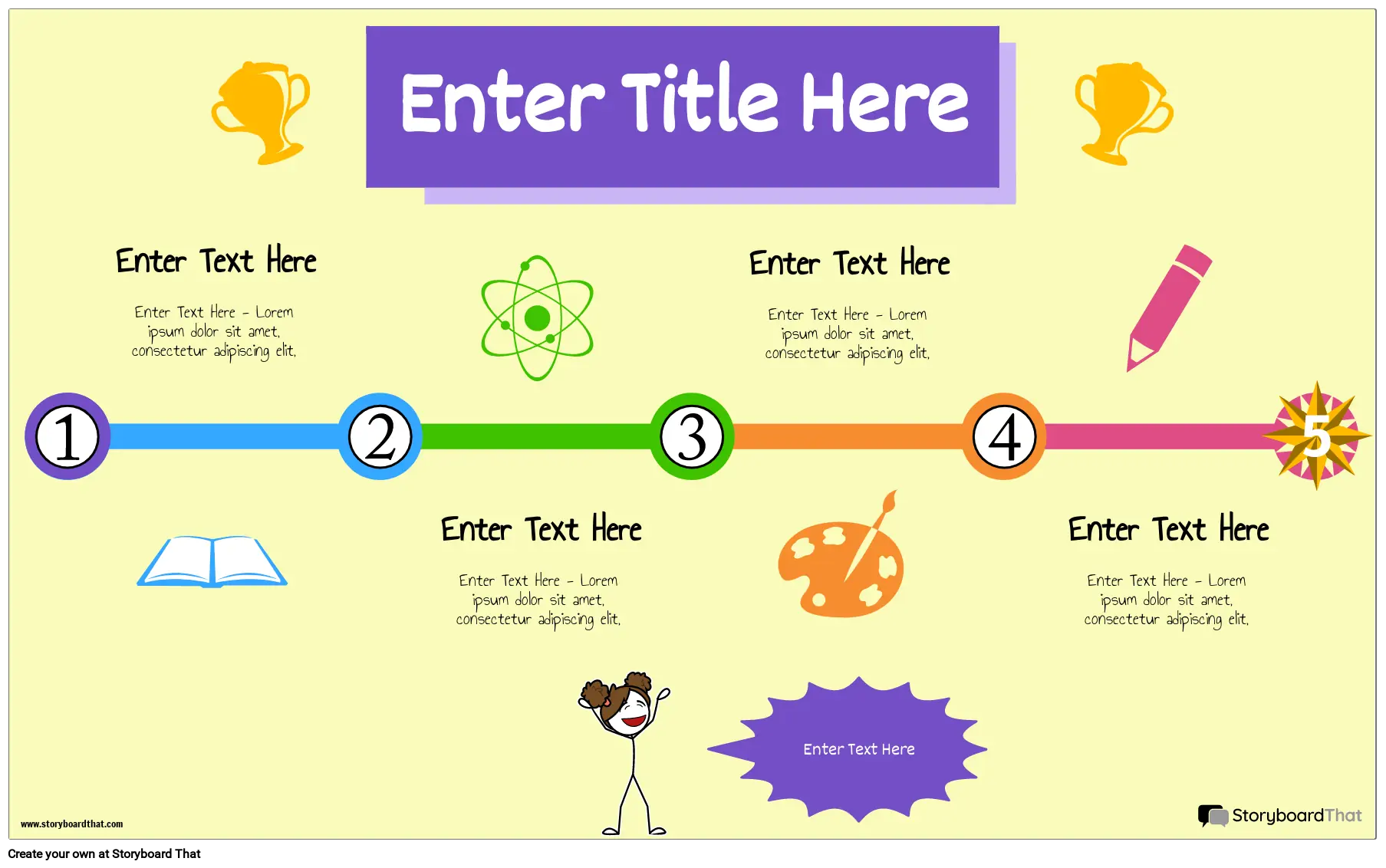 Enter Title Here

Enter Text Here

Enter Text Here - Lorem ipsum dolor sit amet, consectetur adipiscing elit,

Enter Text Here

Enter Text Here - Lorem ipsum dolor sit amet, consectetur adipiscing elit,

1

2

3

4

5

Enter Text Here

Enter Text Here - Lorem ipsum dolor sit amet, consectetur adipiscing elit,

Enter Text Here

Enter Text Here - Lorem ipsum dolor sit amet, consectetur adipiscing elit,

Enter Text Here

www.storyboardthat.com

StoryboardThat

Create your own at Storyboard That