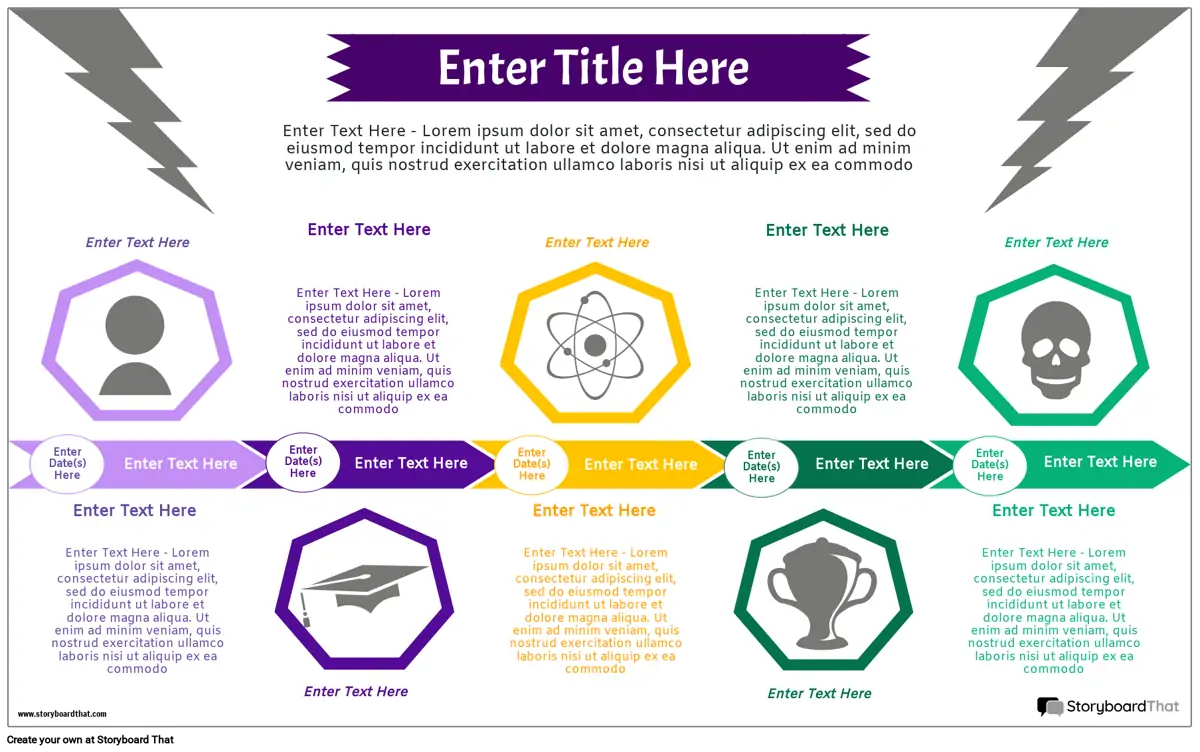 Enter Title Here

Enter Text Here - Lorem ipsum dolor sit amet, consectetur adipiscing elit, sed do eiusmod tempor incididunt ut labore et dolore magna aliqua. Ut enim ad minim veniam, quis nostrud exercitation ullamco laboris nisi ut aliquip ex ea commodo

Enter Text Here

Enter Text Here

Enter Text Here - Lorem ipsum dolor sit amet, consectetur adipiscing elit, sed do eiusmod tempor incididunt ut labore et dolore magna aliqua. Ut enim ad minim veniam, quis nostrud exercitation ullamco laboris nisi ut aliquip ex ea commodo

Enter Text Here

Enter Text Here

Enter Text Here - Lorem ipsum dolor sit amet, consectetur adipiscing elit, sed do eiusmod tempor incididunt ut labore et dolore magna aliqua. Ut enim ad minim veniam, quis nostrud exercitation ullamco laboris nisi ut aliquip ex ea commodo

Enter Text Here

Enter Date(s) Here
Enter Text Here
Enter Date(s) Here
Enter Text Here
Enter Date(s) Here
Enter Text Here
Enter Date(s) Here
Enter Text Here
Enter Date(s) Here
Enter Text Here

Enter Text Here

Enter Text Here - Lorem ipsum dolor sit amet, consectetur adipiscing elit, sed do eiusmod tempor incididunt ut labore et dolore magna aliqua. Ut enim ad minim veniam, quis nostrud exercitation ullamco laboris nisi ut aliquip ex ea commodo

Enter Text Here

Enter Text Here

Enter Text Here - Lorem ipsum dolor sit amet, consectetur adipiscing elit, sed do eiusmod tempor incididunt ut labore et dolore magna aliqua. Ut enim ad minim veniam, quis nostrud exercitation ullamco laboris nisi ut aliquip ex ea commodo

Enter Text Here

Enter Text Here

Enter Text Here - Lorem ipsum dolor sit amet, consectetur adipiscing elit, sed do eiusmod tempor incididunt ut labore et dolore magna aliqua. Ut enim ad minim veniam, quis nostrud exercitation ullamco laboris nisi ut aliquip ex ea commodo

www.storyboardthat.com
StoryboardThat
Create your own at Storyboard That