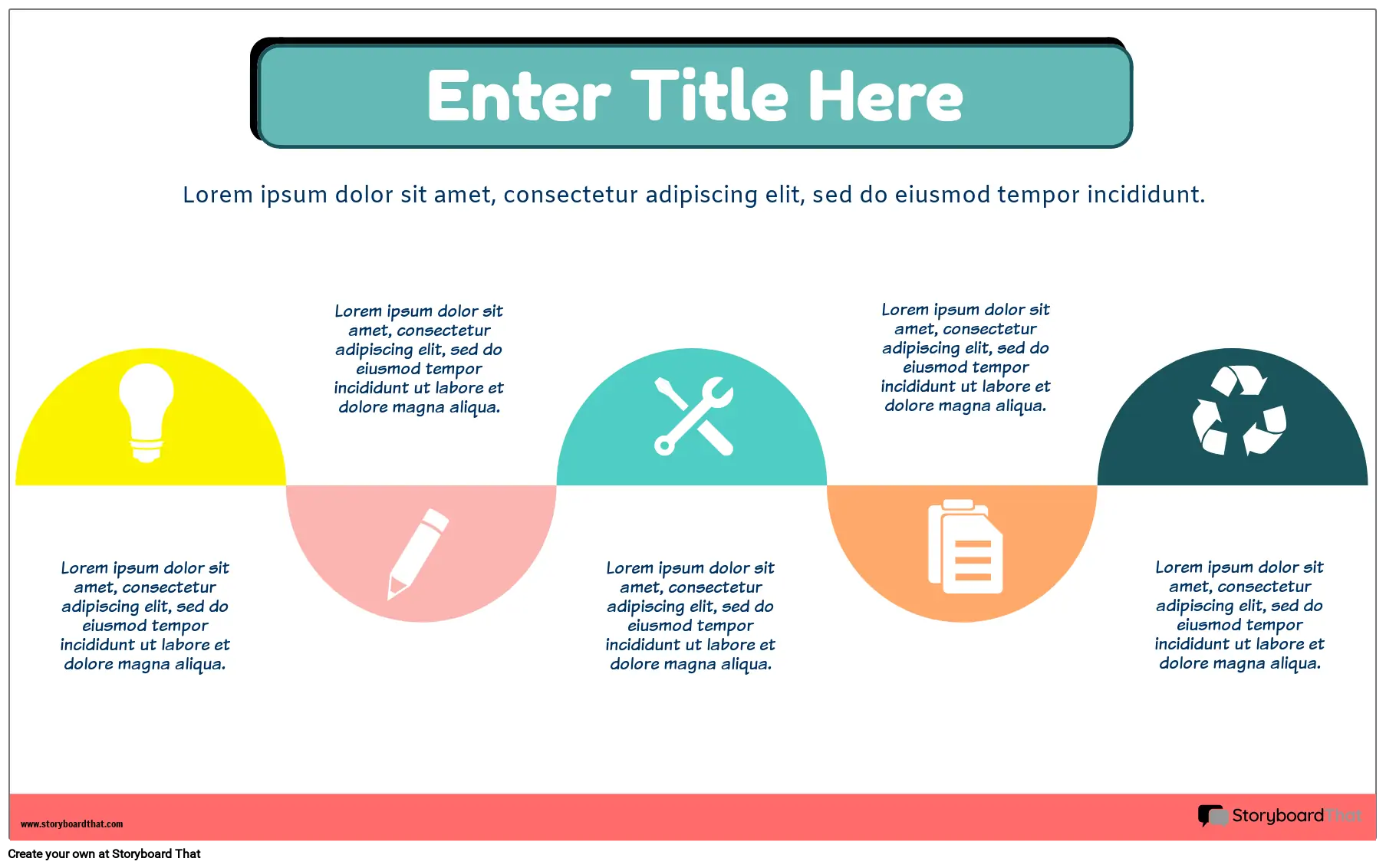 Enter Title Here

Lorem ipsum dolor sit amet, consectetur adipiscing elit, sed do eiusmod tempor incididunt.

Lorem ipsum dolor sit amet, consectetur adipiscing elit, sed do eiusmod tempor incididunt ut labore et dolore magna aliqua.

Lorem ipsum dolor sit amet, consectetur adipiscing elit, sed do eiusmod tempor incididunt ut labore et dolore magna aliqua.

Lorem ipsum dolor sit amet, consectetur adipiscing elit, sed do eiusmod tempor incididunt ut labore et dolore magna aliqua.

Lorem ipsum dolor sit amet, consectetur adipiscing elit, sed do eiusmod tempor incididunt ut labore et dolore magna aliqua.

Lorem ipsum dolor sit amet, consectetur adipiscing elit, sed do eiusmod tempor incididunt ut labore et dolore magna aliqua.

www.storyboardthat.com

StoryboardThat

Create your own at Storyboard That