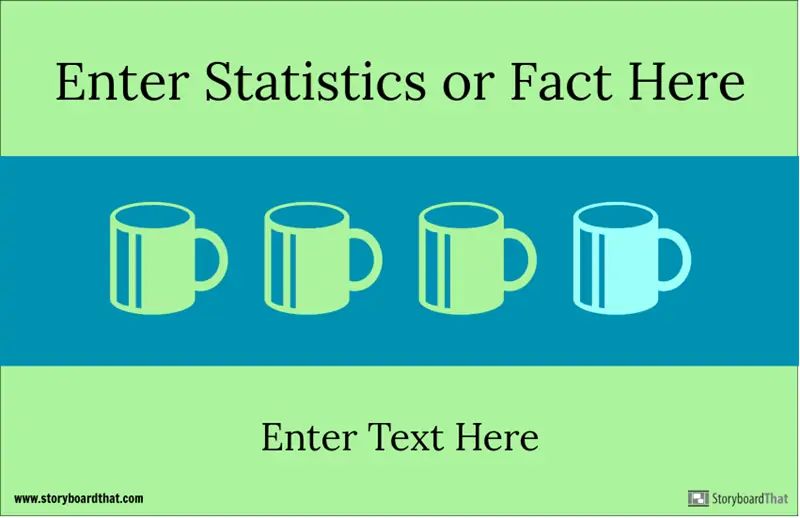 Enter Statistics or Fact Here

Enter Text Here

www.storyboardthat.com

StoryboardThat