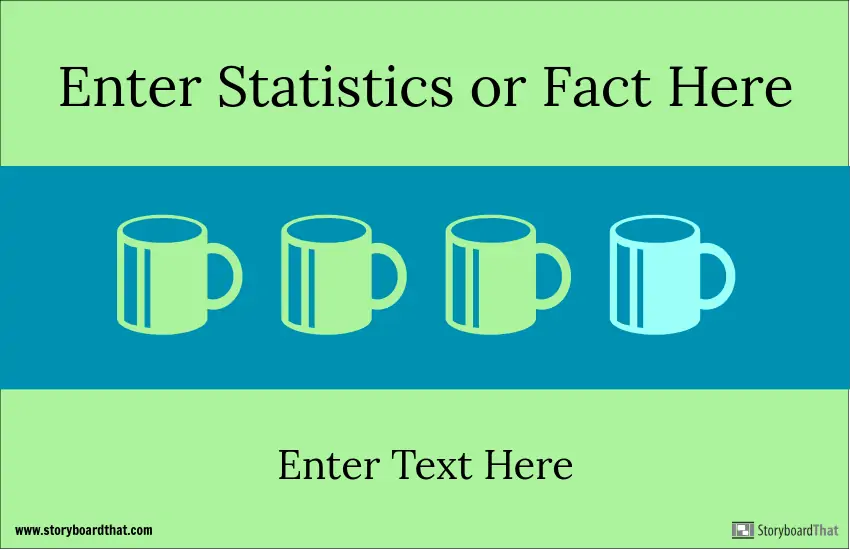 Enter Statistics or Fact Here

Enter Text Here

www.storyboardthat.com

StoryboardThat