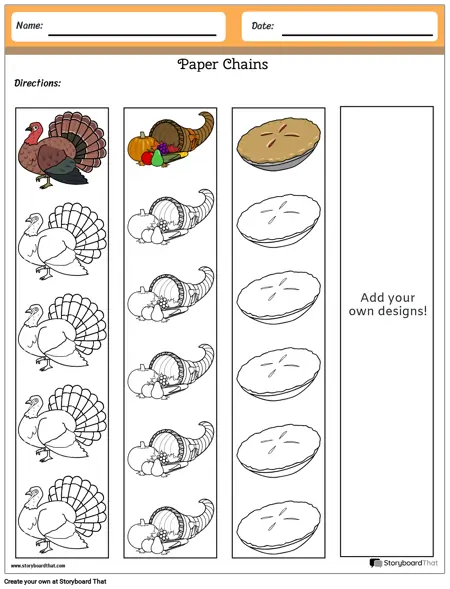 Name:

Date:

Paper Chains

Directions:

Add your own designs!

www.storyboardthat.com

StoryboardThat

Create your own at Storyboard That