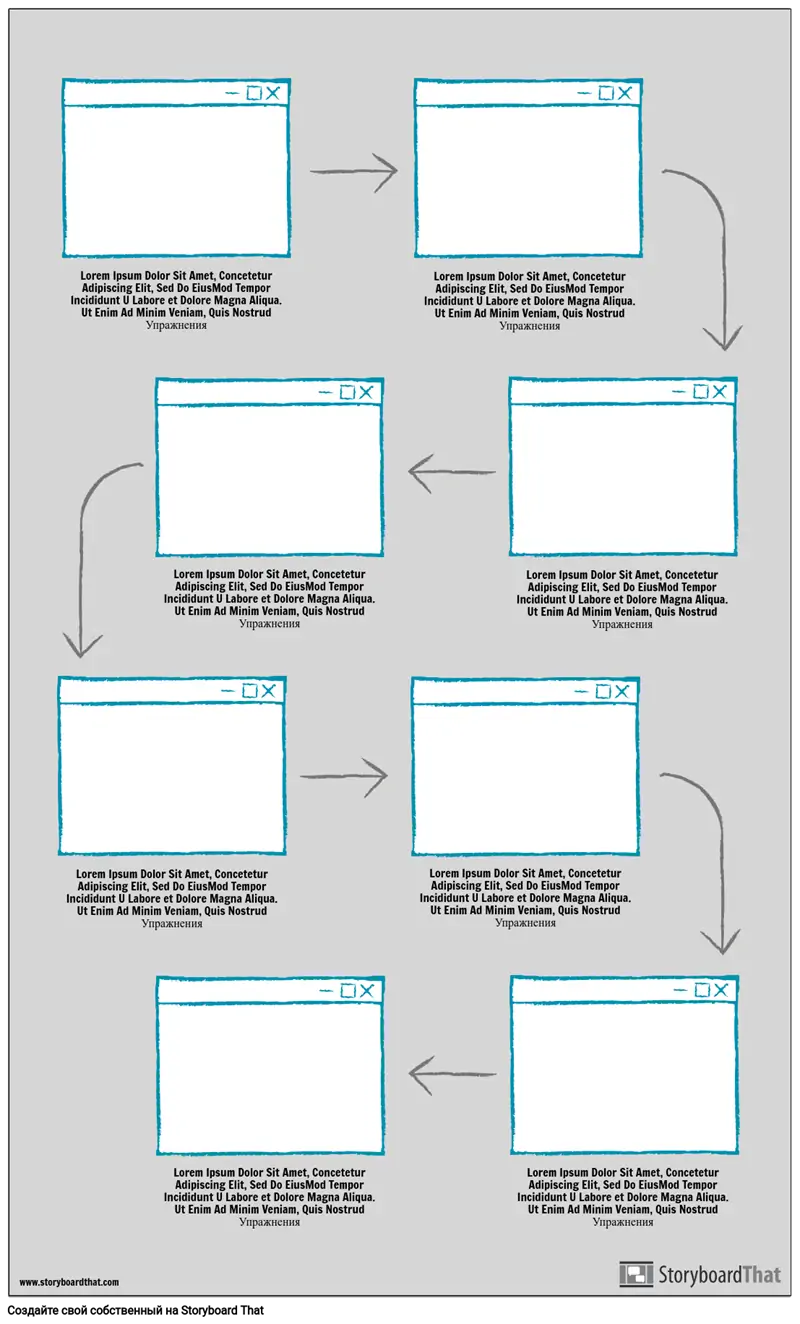 Lorem Ipsum Dolor Sit Amet, Concetetur Adipiscing Elit, Sed Do EiusMod Tempor Incididunt U Labore et Dolore Magna Aliqua. Ut Enim Ad Minim Veniam, Quis Nostrud
Упражнения

Lorem Ipsum Dolor Sit Amet, Concetetur Adipiscing Elit, Sed Do EiusMod Tempor Incididunt U Labore et Dolore Magna Aliqua. Ut Enim Ad Minim Veniam, Quis Nostrud
Упражнения

Lorem Ipsum Dolor Sit Amet, Concetetur Adipiscing Elit, Sed Do EiusMod Tempor Incididunt U Labore et Dolore Magna Aliqua. Ut Enim Ad Minim Veniam, Quis Nostrud
Упражнения

Lorem Ipsum Dolor Sit Amet, Concetetur Adipiscing Elit, Sed Do EiusMod Tempor Incididunt U Labore et Dolore Magna Aliqua. Ut Enim Ad Minim Veniam, Quis Nostrud
Упражнения

Lorem Ipsum Dolor Sit Amet, Concetetur Adipiscing Elit, Sed Do EiusMod Tempor Incididunt U Labore et Dolore Magna Aliqua. Ut Enim Ad Minim Veniam, Quis Nostrud
Упражнения

Lorem Ipsum Dolor Sit Amet, Concetetur Adipiscing Elit, Sed Do EiusMod Tempor Incididunt U Labore et Dolore Magna Aliqua. Ut Enim Ad Minim Veniam, Quis Nostrud
Упражнения

Lorem Ipsum Dolor Sit Amet, Concetetur Adipiscing Elit, Sed Do EiusMod Tempor Incididunt U Labore et Dolore Magna Aliqua. Ut Enim Ad Minim Veniam, Quis Nostrud
Упражнения

Lorem Ipsum Dolor Sit Amet, Concetetur Adipiscing Elit, Sed Do EiusMod Tempor Incididunt U Labore et Dolore Magna Aliqua. Ut Enim Ad Minim Veniam, Quis Nostrud
Упражнения

www.storyboardthat.com
StoryboardThat

Создайте свой собственный на Storyboard That