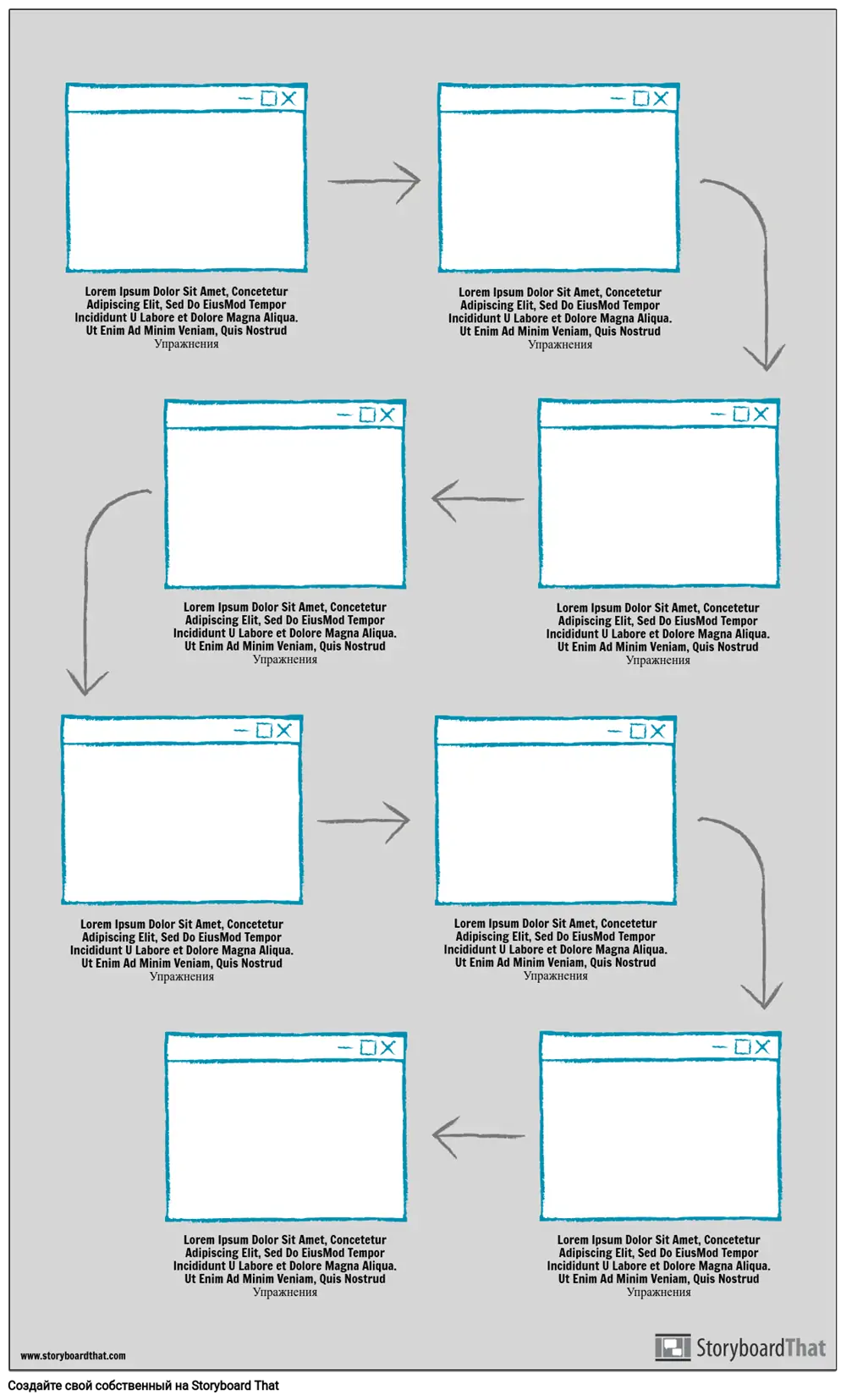 Lorem Ipsum Dolor Sit Amet, Concetetur Adipiscing Elit, Sed Do EiusMod Tempor Incididunt U Labore et Dolore Magna Aliqua. Ut Enim Ad Minim Veniam, Quis Nostrud
Упражнения

Lorem Ipsum Dolor Sit Amet, Concetetur Adipiscing Elit, Sed Do EiusMod Tempor Incididunt U Labore et Dolore Magna Aliqua. Ut Enim Ad Minim Veniam, Quis Nostrud
Упражнения

Lorem Ipsum Dolor Sit Amet, Concetetur Adipiscing Elit, Sed Do EiusMod Tempor Incididunt U Labore et Dolore Magna Aliqua. Ut Enim Ad Minim Veniam, Quis Nostrud
Упражнения

Lorem Ipsum Dolor Sit Amet, Concetetur Adipiscing Elit, Sed Do EiusMod Tempor Incididunt U Labore et Dolore Magna Aliqua. Ut Enim Ad Minim Veniam, Quis Nostrud
Упражнения

Lorem Ipsum Dolor Sit Amet, Concetetur Adipiscing Elit, Sed Do EiusMod Tempor Incididunt U Labore et Dolore Magna Aliqua. Ut Enim Ad Minim Veniam, Quis Nostrud
Упражнения

Lorem Ipsum Dolor Sit Amet, Concetetur Adipiscing Elit, Sed Do EiusMod Tempor Incididunt U Labore et Dolore Magna Aliqua. Ut Enim Ad Minim Veniam, Quis Nostrud
Упражнения

Lorem Ipsum Dolor Sit Amet, Concetetur Adipiscing Elit, Sed Do EiusMod Tempor Incididunt U Labore et Dolore Magna Aliqua. Ut Enim Ad Minim Veniam, Quis Nostrud
Упражнения

Lorem Ipsum Dolor Sit Amet, Concetetur Adipiscing Elit, Sed Do EiusMod Tempor Incididunt U Labore et Dolore Magna Aliqua. Ut Enim Ad Minim Veniam, Quis Nostrud
Упражнения

www.storyboardthat.com
StoryboardThat

Создайте свой собственный на Storyboard That