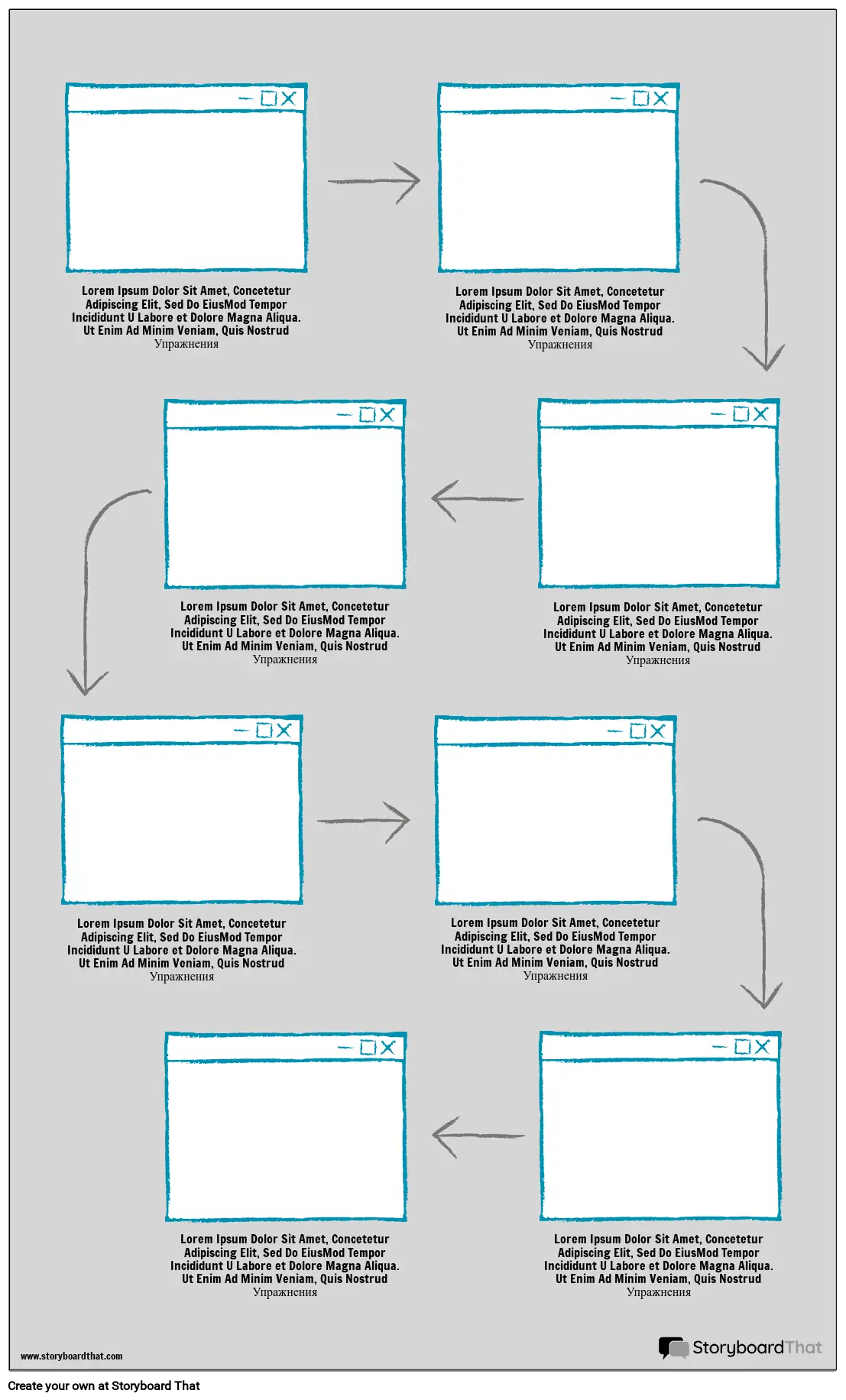 Lorem Ipsum Dolor Sit Amet, Concetetur Adipiscing Elit, Sed Do EiusMod Tempor Incididunt U Labore et Dolore Magna Aliqua. Ut Enim Ad Minim Veniam, Quis Nostrud
Упражнения

Lorem Ipsum Dolor Sit Amet, Concetetur Adipiscing Elit, Sed Do EiusMod Tempor Incididunt U Labore et Dolore Magna Aliqua. Ut Enim Ad Minim Veniam, Quis Nostrud
Упражнения

Lorem Ipsum Dolor Sit Amet, Concetetur Adipiscing Elit, Sed Do EiusMod Tempor Incididunt U Labore et Dolore Magna Aliqua. Ut Enim Ad Minim Veniam, Quis Nostrud
Упражнения

Lorem Ipsum Dolor Sit Amet, Concetetur Adipiscing Elit, Sed Do EiusMod Tempor Incididunt U Labore et Dolore Magna Aliqua. Ut Enim Ad Minim Veniam, Quis Nostrud
Упражнения

Lorem Ipsum Dolor Sit Amet, Concetetur Adipiscing Elit, Sed Do EiusMod Tempor Incididunt U Labore et Dolore Magna Aliqua. Ut Enim Ad Minim Veniam, Quis Nostrud
Упражнения

Lorem Ipsum Dolor Sit Amet, Concetetur Adipiscing Elit, Sed Do EiusMod Tempor Incididunt U Labore et Dolore Magna Aliqua. Ut Enim Ad Minim Veniam, Quis Nostrud
Упражнения

Lorem Ipsum Dolor Sit Amet, Concetetur Adipiscing Elit, Sed Do EiusMod Tempor Incididunt U Labore et Dolore Magna Aliqua. Ut Enim Ad Minim Veniam, Quis Nostrud
Упражнения

Lorem Ipsum Dolor Sit Amet, Concetetur Adipiscing Elit, Sed Do EiusMod Tempor Incididunt U Labore et Dolore Magna Aliqua. Ut Enim Ad Minim Veniam, Quis Nostrud
Упражнения

www.storyboardthat.com
StoryboardThat
Create your own at Storyboard That