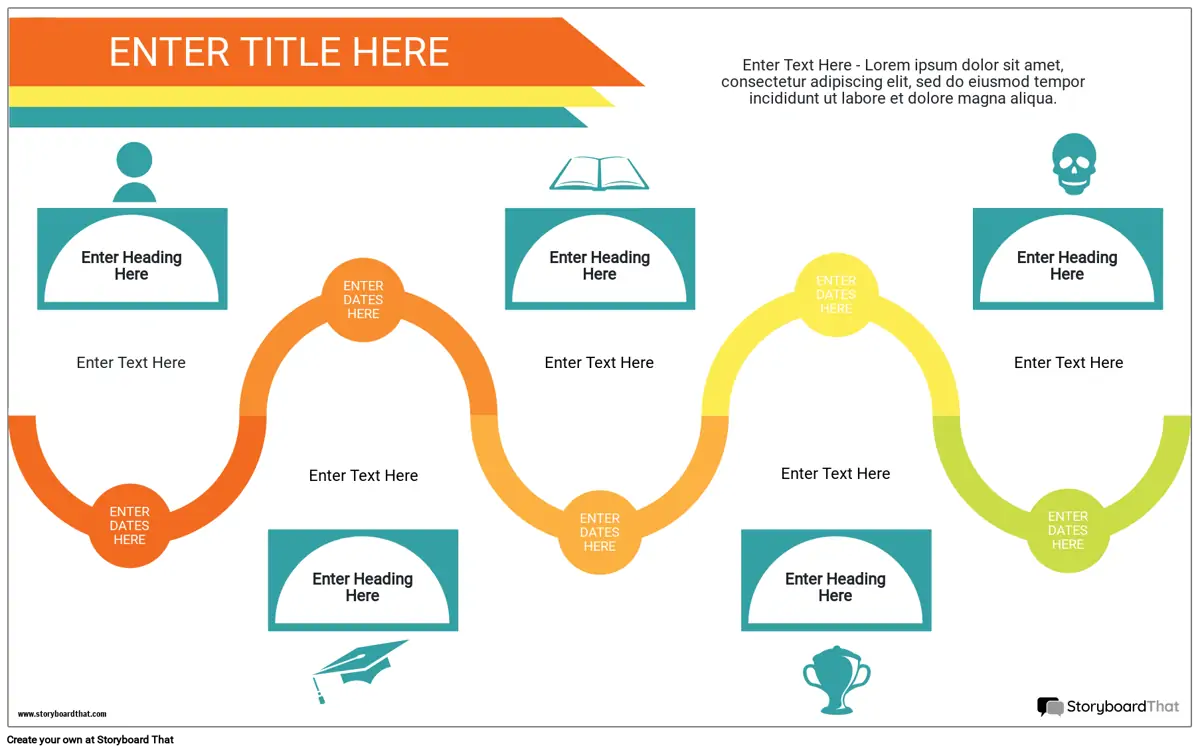 ENTER TITLE HERE

Enter Text Here - Lorem ipsum dolor sit amet, consectetur adipiscing elit, sed do eiusmod tempor incididunt ut labore et dolore magna aliqua.

Enter Heading Here

Enter Text Here

ENTER DATES HERE

ENTER DATES HERE

Enter Text Here

Enter Heading Here

Enter Heading Here

Enter Text Here

ENTER DATES HERE

ENTER DATES HERE

Enter Text Here

Enter Heading Here

Enter Heading Here

Enter Text Here

ENTER DATES HERE

www.storyboardthat.com

StoryboardThat

Create your own at Storyboard That