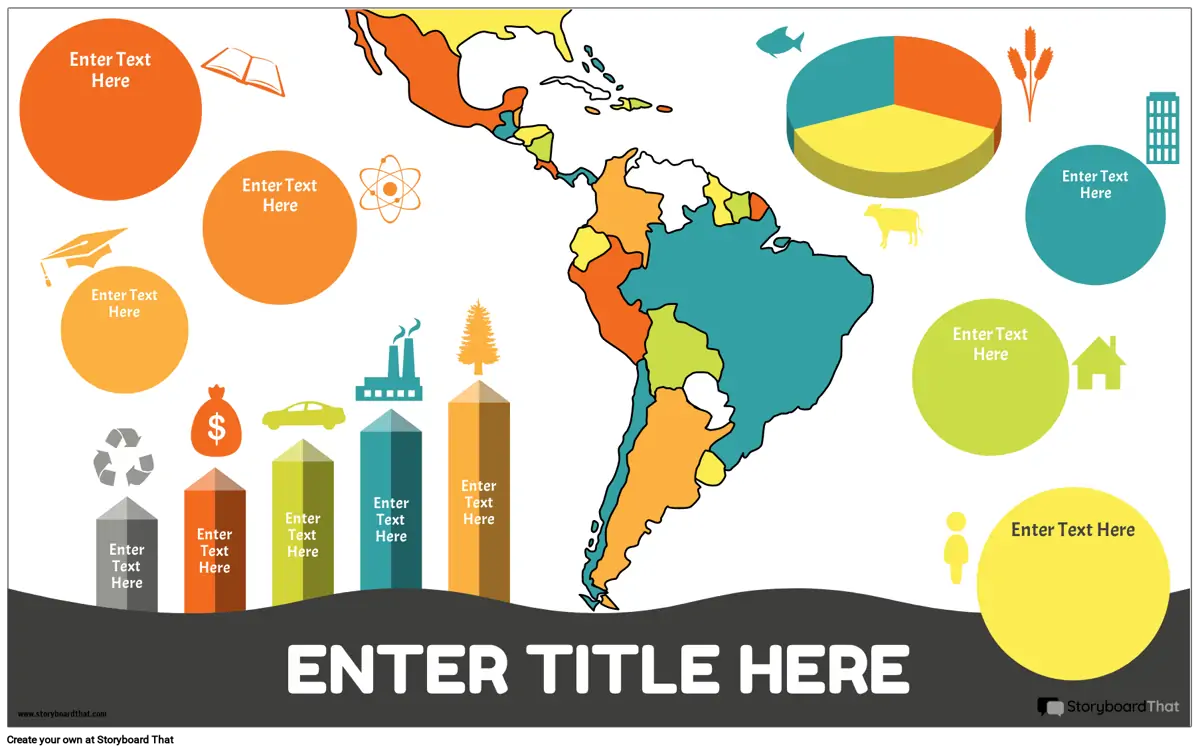 Enter Text Here

Enter Text Here

Enter Text Here

Enter Text Here

Enter Text Here

Enter Text Here

$

Enter Text Here

Enter Text Here

Enter Text Here

Enter Text Here

Enter Text Here

ENTER TITLE HERE

www.storyboardthat.com

StoryboardThat

Create your own at Storyboard That