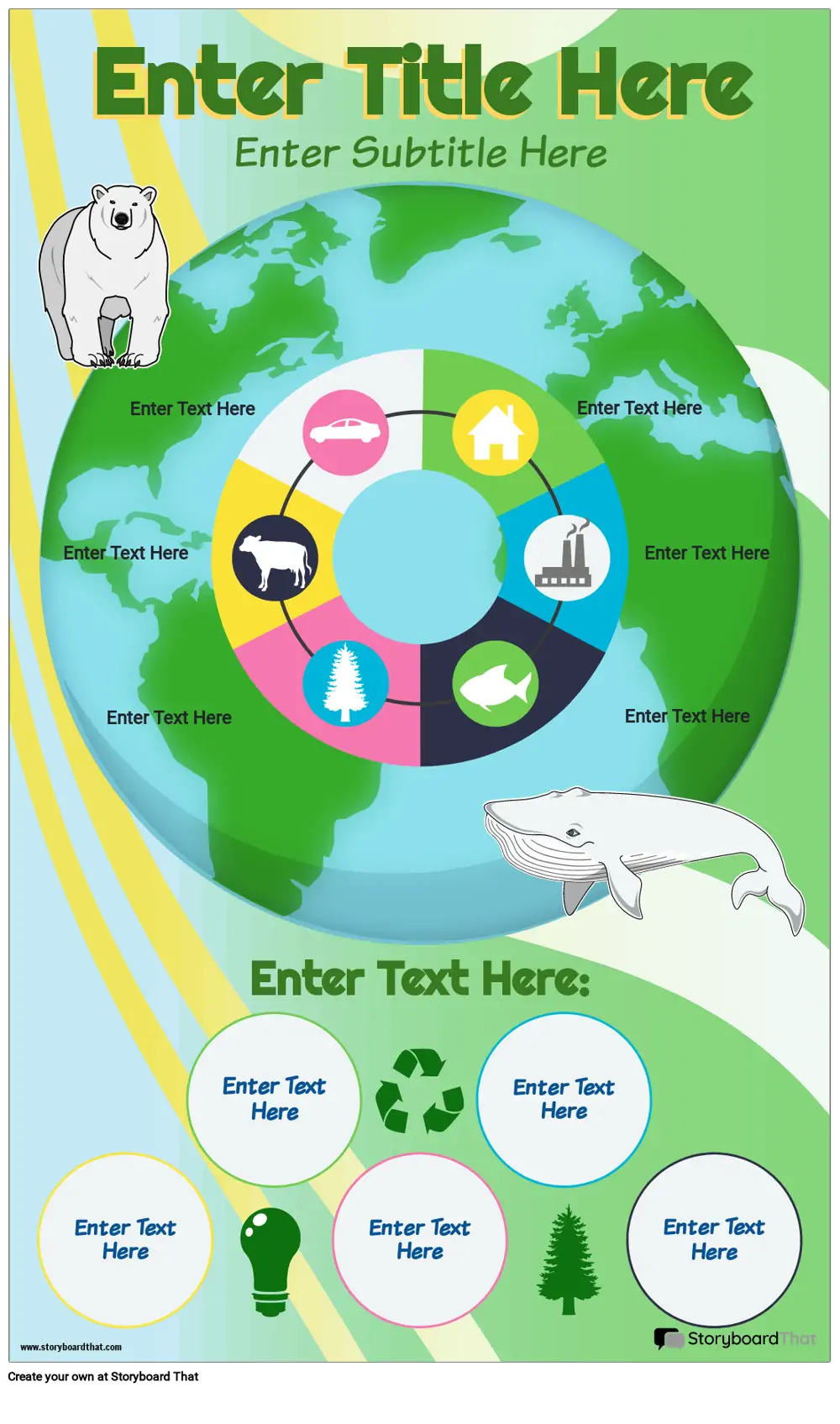 Enter Title Here

Enter Subtitle Here

Enter Text Here

Enter Text Here

Enter Text Here

Enter Text Here

Enter Text Here

Enter Text Here

Enter Text Here:

Enter Text Here

Enter Text Here

Enter Text Here

Enter Text Here

Enter Text Here

www.storyboardthat.com

StoryboardThat

Create your own at Storyboard That