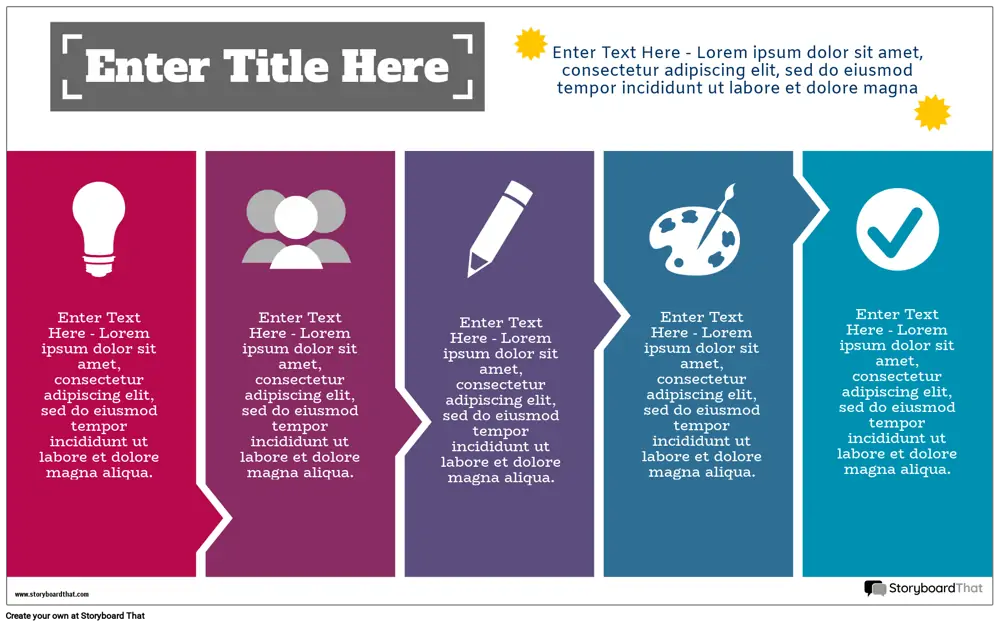 Enter Title Here

Enter Text Here - Lorem ipsum dolor sit amet, consectetur adipiscing elit, sed do eiusmod tempor incididunt ut labore et dolore magna

Enter Text Here - Lorem ipsum dolor sit amet, consectetur adipiscing elit, sed do eiusmod tempor incididunt ut labore et dolore magna aliqua.

Enter Text Here - Lorem ipsum dolor sit amet, consectetur adipiscing elit, sed do eiusmod tempor incididunt ut labore et dolore magna aliqua.

Enter Text Here - Lorem ipsum dolor sit amet, consectetur adipiscing elit, sed do eiusmod tempor incididunt ut labore et dolore magna aliqua.

Enter Text Here - Lorem ipsum dolor sit amet, consectetur adipiscing elit, sed do eiusmod tempor incididunt ut labore et dolore magna aliqua.

Enter Text Here - Lorem ipsum dolor sit amet, consectetur adipiscing elit, sed do eiusmod tempor incididunt ut labore et dolore magna aliqua.

www.storyboardthat.com

StoryboardThat

Create your own at Storyboard That