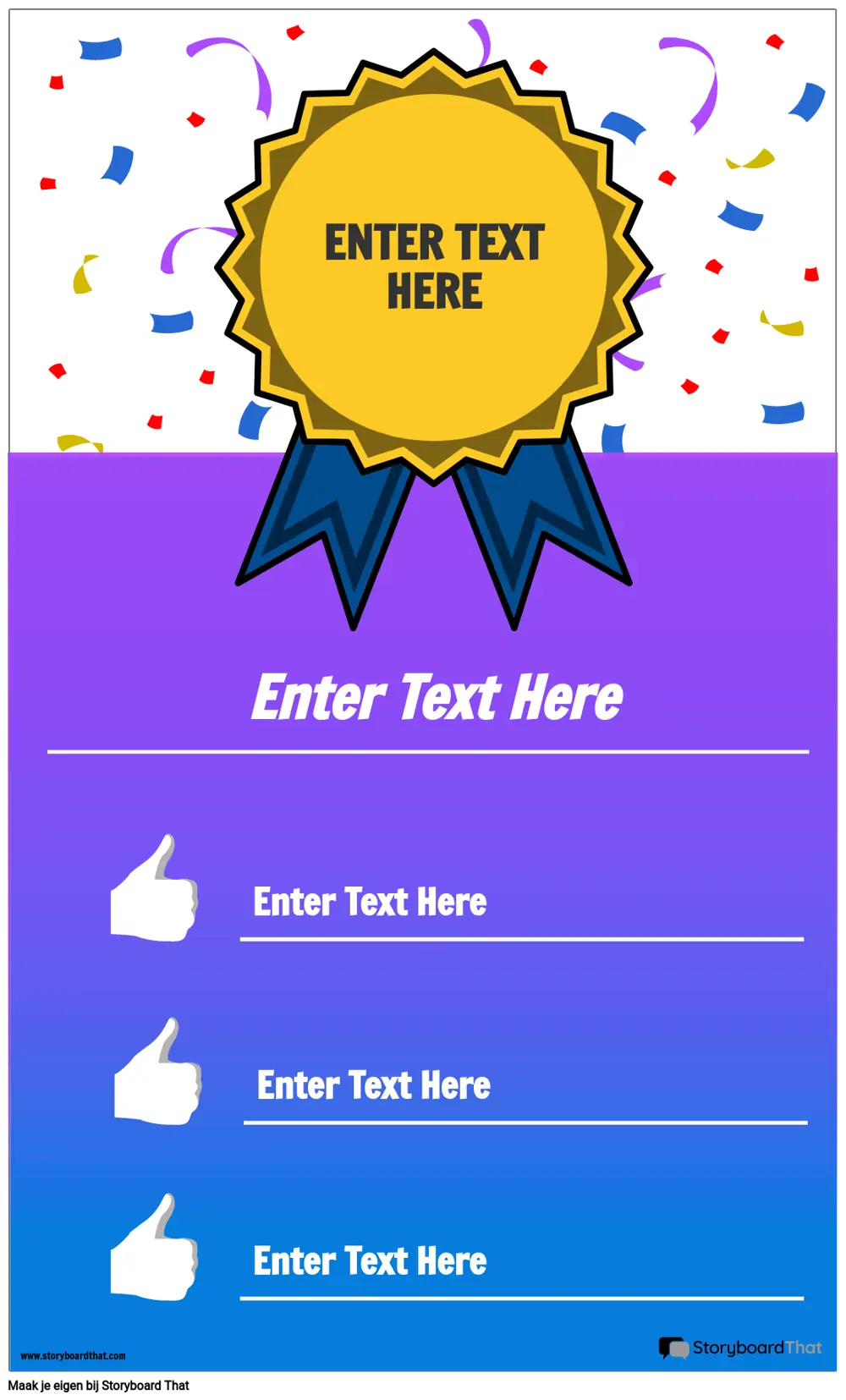 ENTER TEXT HERE

Enter Text Here

Enter Text Here

Enter Text Here

Enter Text Here

www.storyboardthat.com

StoryboardThat

Maak je eigen bij Storyboard That