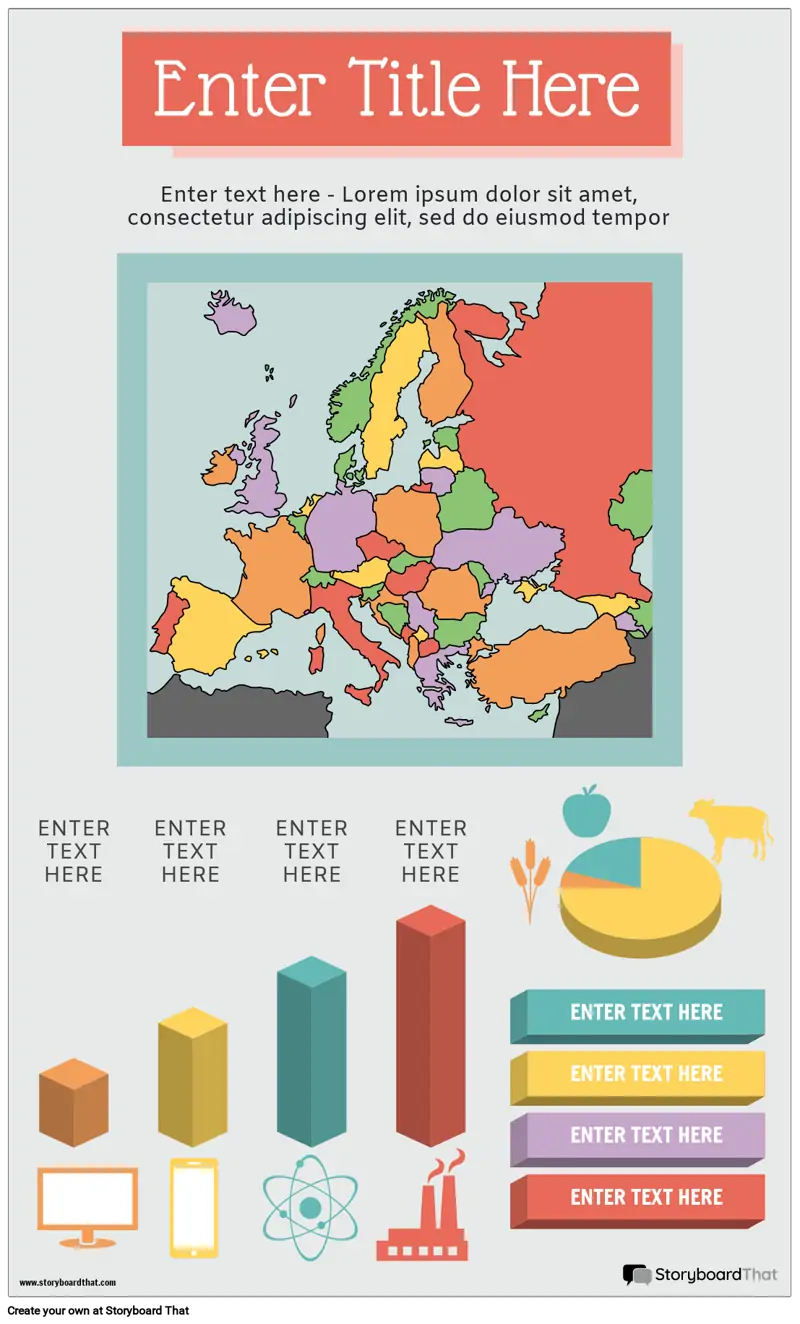 Enter Title Here

Enter text here - Lorem ipsum dolor sit amet, consectetur adipiscing elit, sed do eiusmod tempor

ENTER TEXT HERE

ENTER TEXT HERE

ENTER TEXT HERE

ENTER TEXT HERE

ENTER TEXT HERE

ENTER TEXT HERE

ENTER TEXT HERE

ENTER TEXT HERE

www.storyboardthat.com

StoryboardThat

Create your own at Storyboard That