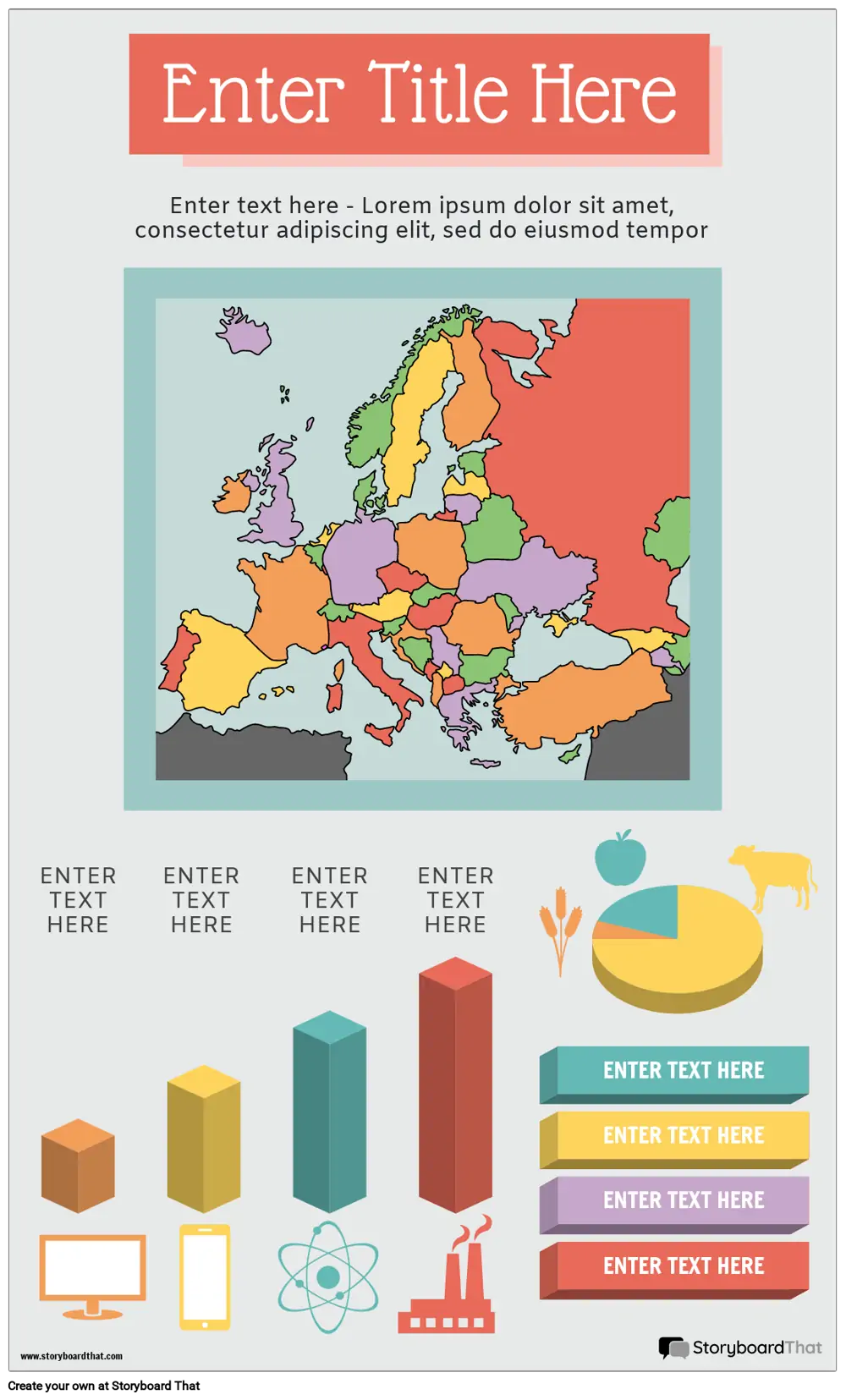 Enter Title Here

Enter text here - Lorem ipsum dolor sit amet, consectetur adipiscing elit, sed do eiusmod tempor

ENTER TEXT HERE

ENTER TEXT HERE

ENTER TEXT HERE

ENTER TEXT HERE

ENTER TEXT HERE

ENTER TEXT HERE

ENTER TEXT HERE

ENTER TEXT HERE

www.storyboardthat.com

StoryboardThat

Create your own at Storyboard That