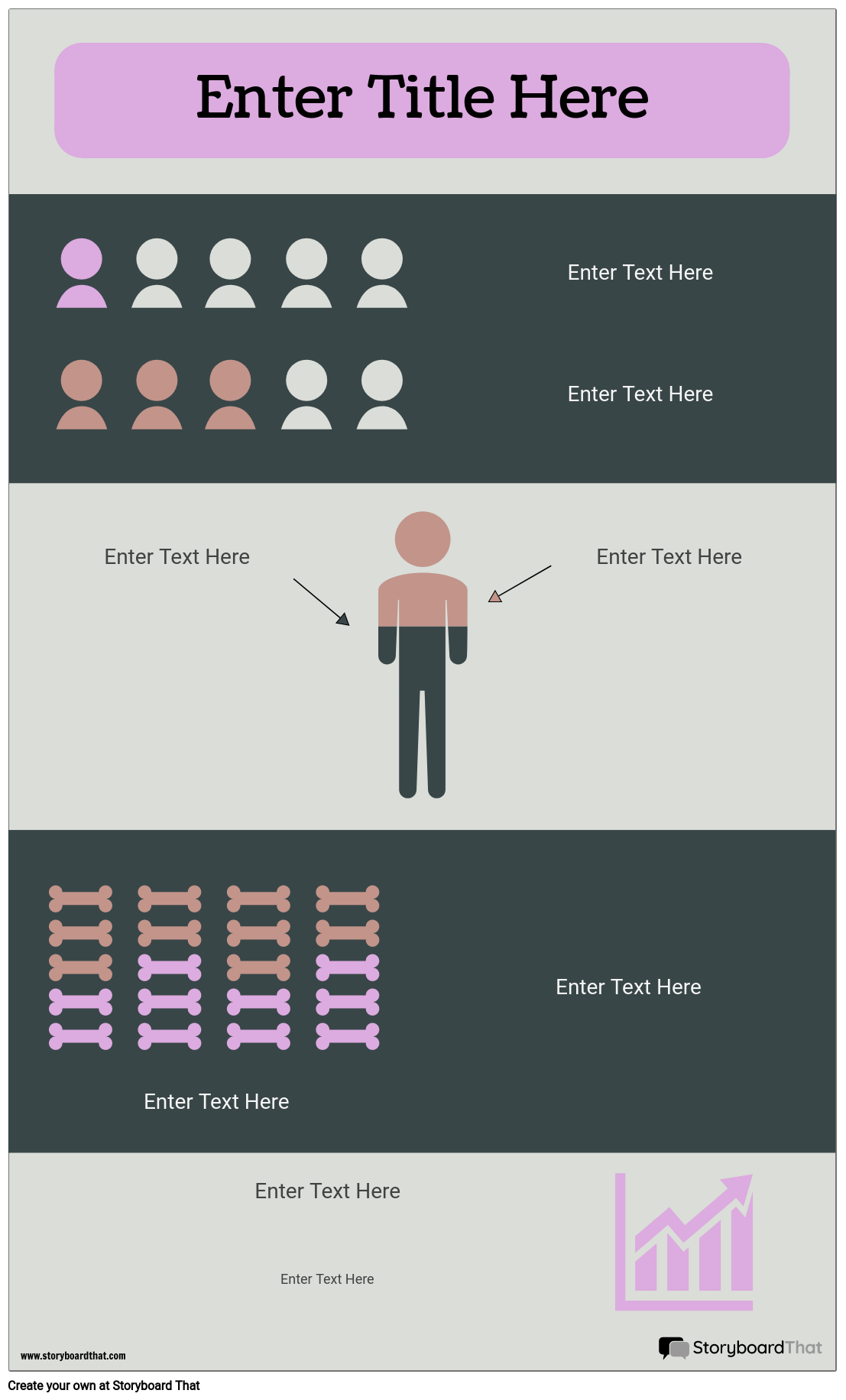 Enter Title Here

Enter Text Here

Enter Text Here

Enter Text Here

Enter Text Here

Enter Text Here

Enter Text Here

Enter Text Here

Enter Text Here

www.storyboardthat.com

StoryboardThat

Create your own at Storyboard That