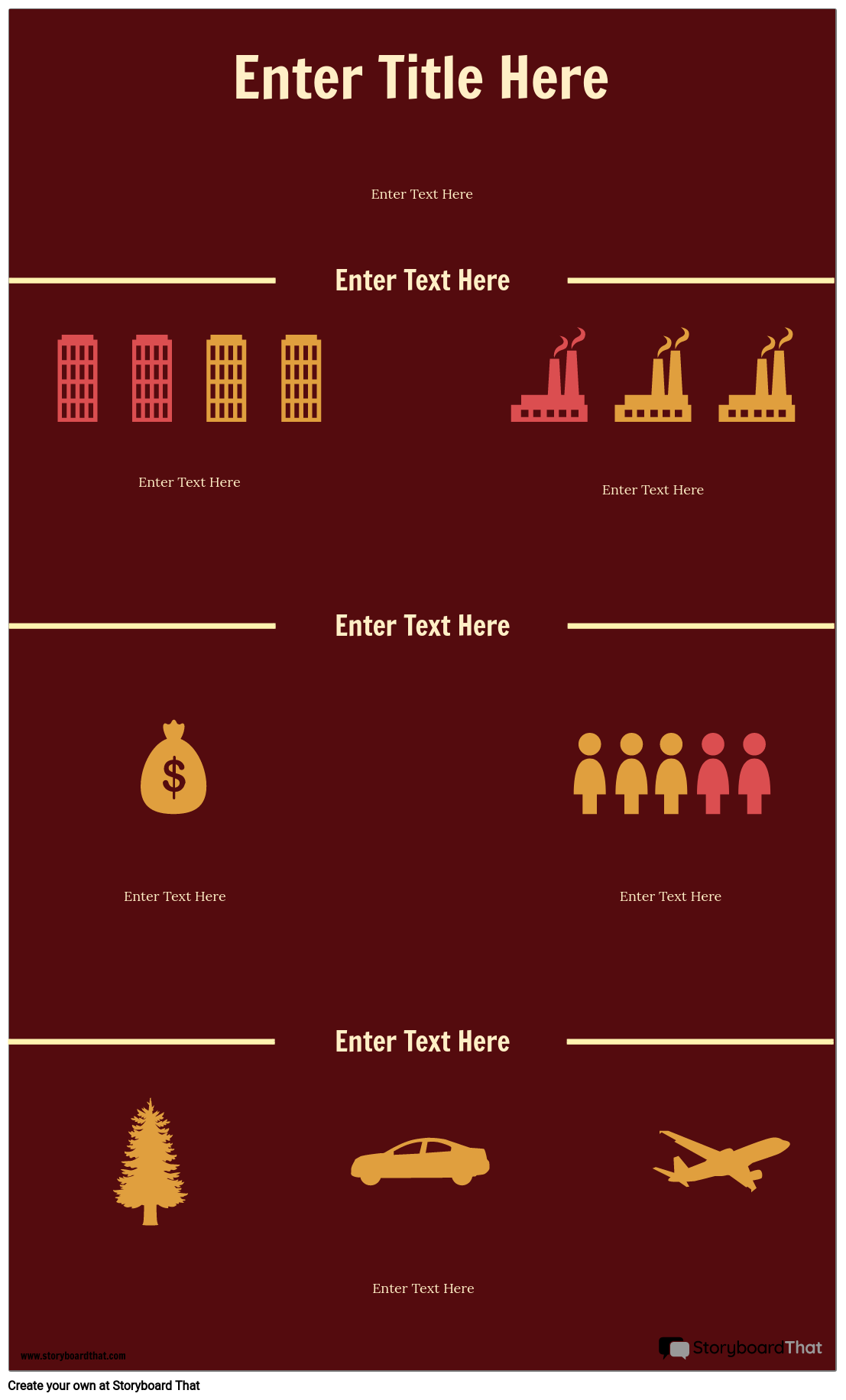 Enter Title Here

Enter Text Here

Enter Text Here

Enter Text Here

Enter Text Here

Enter Text Here

$

Enter Text Here

Enter Text Here

Enter Text Here

Enter Text Here

www.storyboardthat.com

StoryboardThat

Create your own at Storyboard That