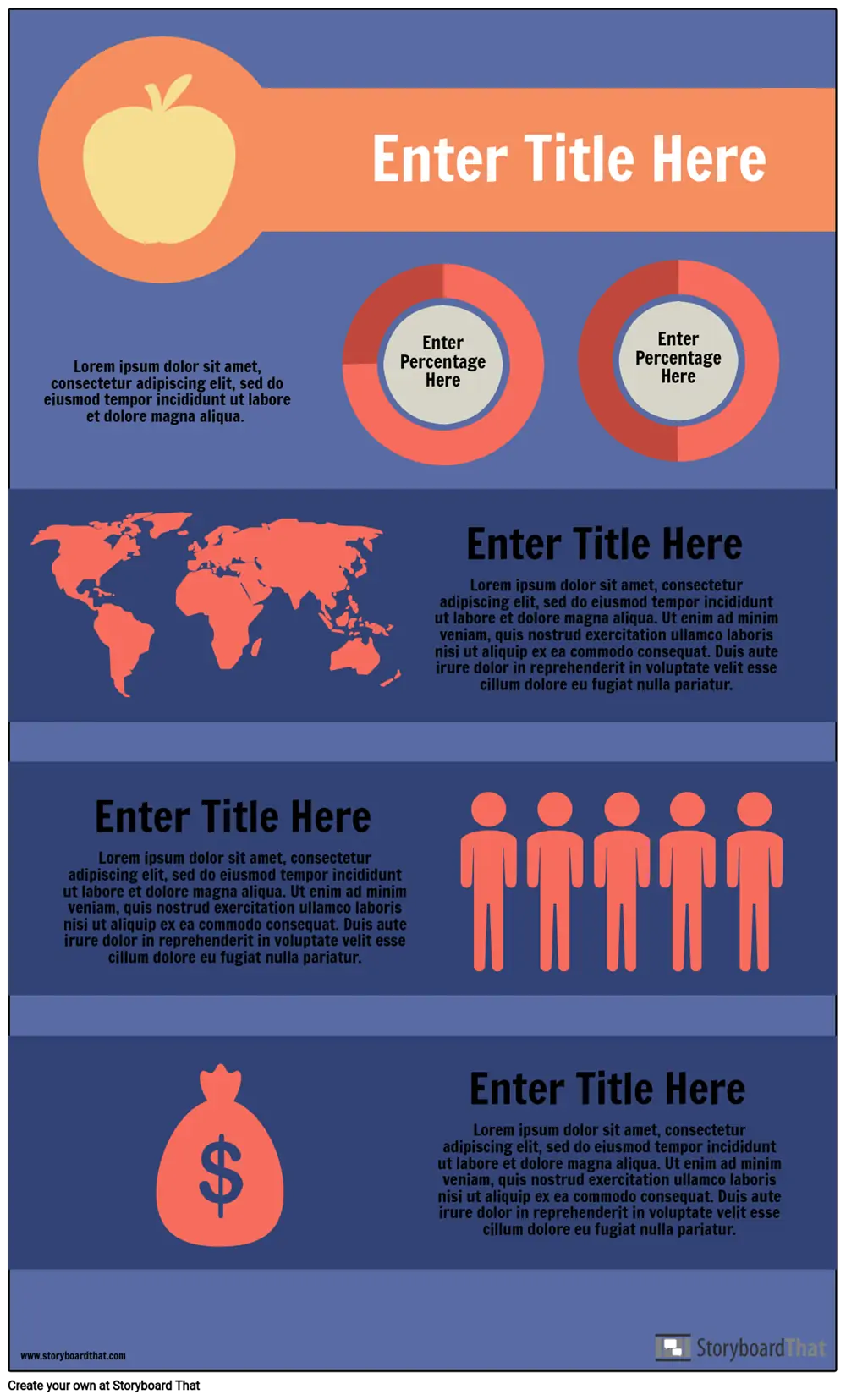 Enter Title Here

Lorem ipsum dolor sit amet, consectetur adipiscing elit, sed do eiusmod tempor incididunt ut labore et dolore magna aliqua.

Enter Percentage Here

Enter Percentage Here

Enter Title Here

Lorem ipsum dolor sit amet, consectetur adipiscing elit, sed do eiusmod tempor incididunt ut labore et dolore magna aliqua. Ut enim ad minim veniam, quis nostrud exercitation ullamco laboris nisi ut aliquip ex ea commodo consequat. Duis aute irure dolor in reprehenderit in voluptate velit esse cillum dolore eu fugiat nulla pariatur.

Enter Title Here

Lorem ipsum dolor sit amet, consectetur adipiscing elit, sed do eiusmod tempor incididunt ut labore et dolore magna aliqua. Ut enim ad minim veniam, quis nostrud exercitation ullamco laboris nisi ut aliquip ex ea commodo consequat. Duis aute irure dolor in reprehenderit in voluptate velit esse cillum dolore eu fugiat nulla pariatur.

$

Enter Title Here

Lorem ipsum dolor sit amet, consectetur adipiscing elit, sed do eiusmod tempor incididunt ut labore et dolore magna aliqua. Ut enim ad minim veniam, quis nostrud exercitation ullamco laboris nisi ut aliquip ex ea commodo consequat. Duis aute irure dolor in reprehenderit in voluptate velit esse cillum dolore eu fugiat nulla pariatur.

www.storyboardthat.com

StoryboardThat

Create your own at Storyboard That