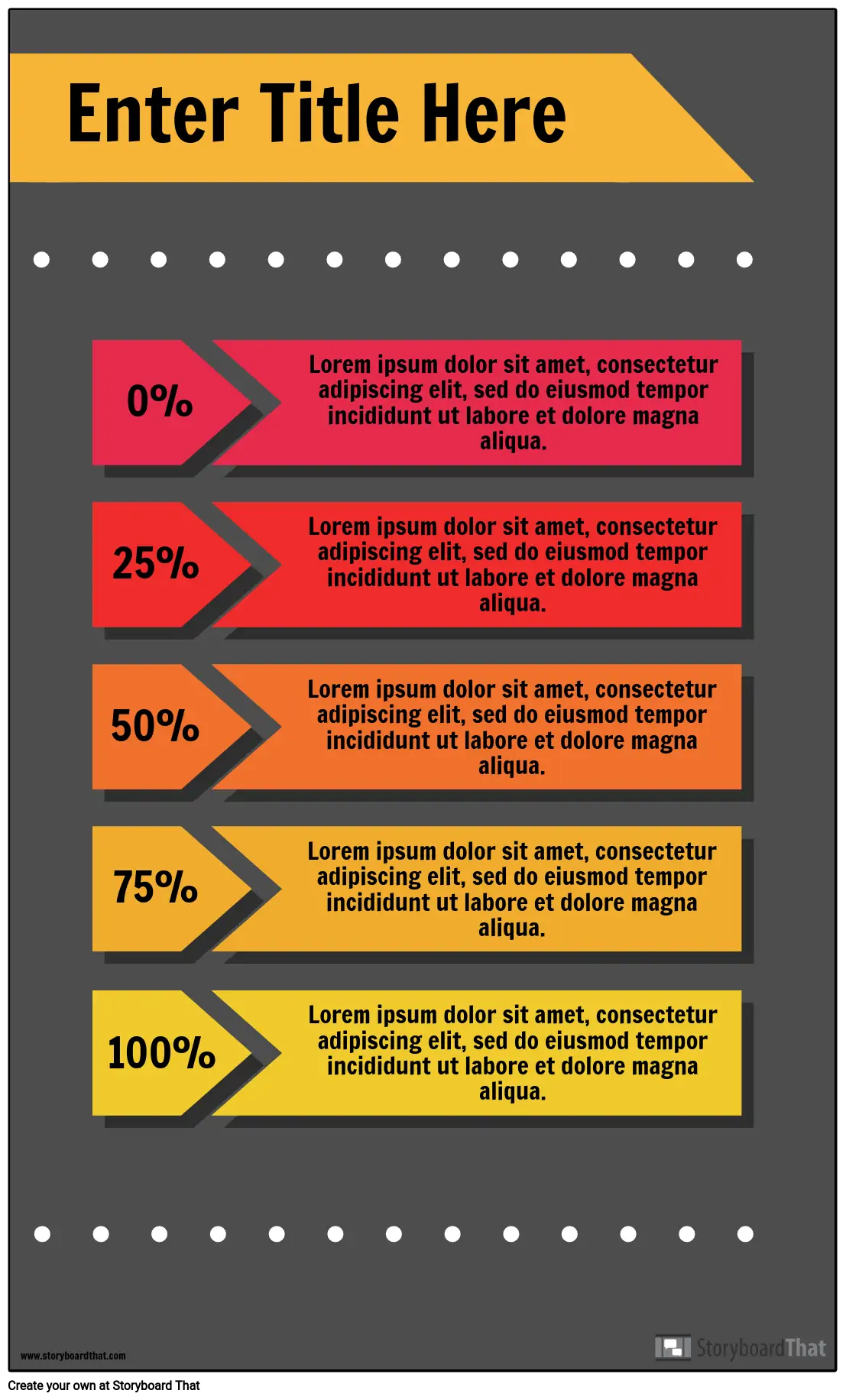 Enter Title Here

0%

Lorem ipsum dolor sit amet, consectetur adipiscing elit, sed do eiusmod tempor incididunt ut labore et dolore magna aliqua.

25%

Lorem ipsum dolor sit amet, consectetur adipiscing elit, sed do eiusmod tempor incididunt ut labore et dolore magna aliqua.

50%

Lorem ipsum dolor sit amet, consectetur adipiscing elit, sed do eiusmod tempor incididunt ut labore et dolore magna aliqua.

75%

Lorem ipsum dolor sit amet, consectetur adipiscing elit, sed do eiusmod tempor incididunt ut labore et dolore magna aliqua.

100%

Lorem ipsum dolor sit amet, consectetur adipiscing elit, sed do eiusmod tempor incididunt ut labore et dolore magna aliqua.

www.storyboardthat.com

StoryboardThat

Create your own at Storyboard That