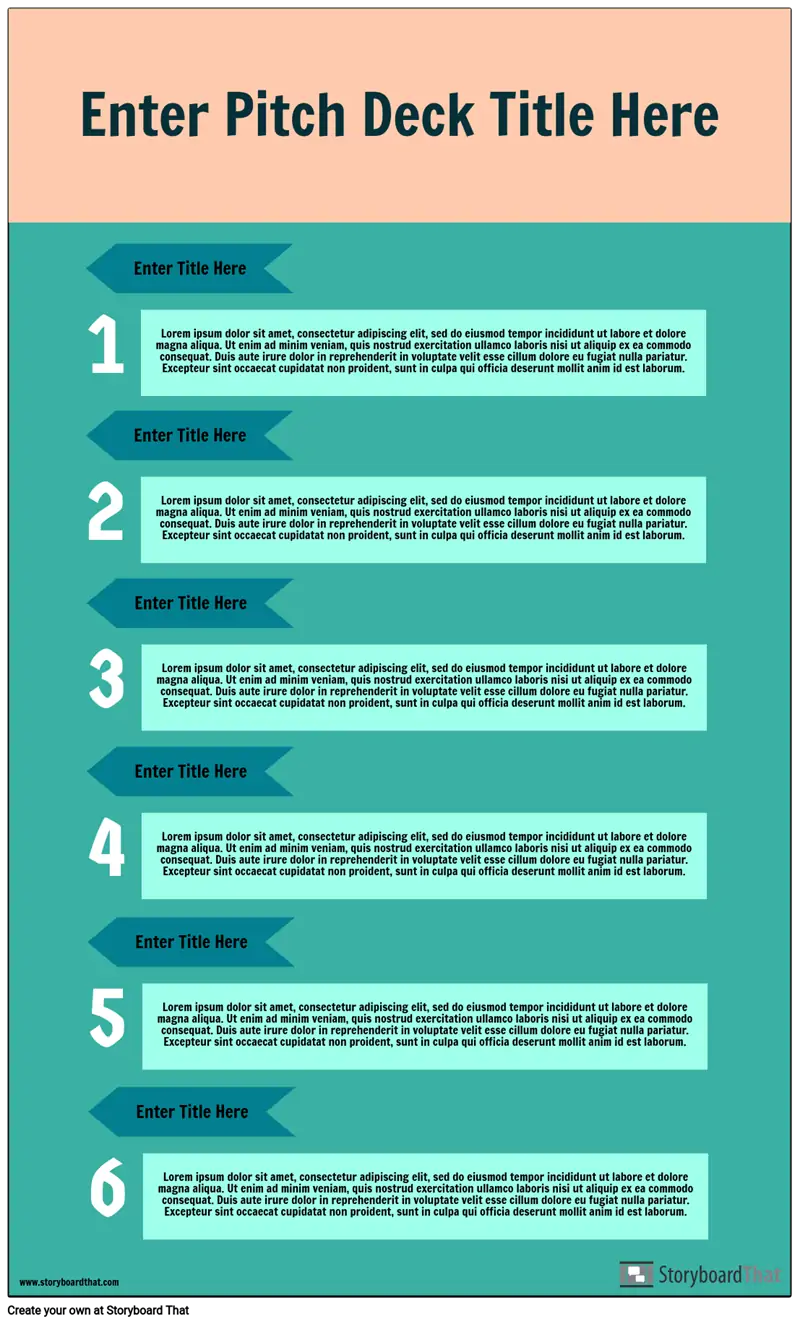 Enter Pitch Deck Title Here

Enter Title Here

1

Lorem ipsum dolor sit amet, consectetur adipiscing elit, sed do eiusmod tempor incididunt ut labore et dolore magna aliqua. Ut enim ad minim veniam, quis nostrud exercitation ullamco laboris nisi ut aliquip ex ea commodo consequat. Duis aute irure dolor in reprehenderit in voluptate velit esse cillum dolore eu fugiat nulla pariatur. Excepteur sint occaecat cupidatat non proident, sunt in culpa qui officia deserunt mollit anim id est laborum.

Enter Title Here

2

Lorem ipsum dolor sit amet, consectetur adipiscing elit, sed do eiusmod tempor incididunt ut labore et dolore magna aliqua. Ut enim ad minim veniam, quis nostrud exercitation ullamco laboris nisi ut aliquip ex ea commodo consequat. Duis aute irure dolor in reprehenderit in voluptate velit esse cillum dolore eu fugiat nulla pariatur. Excepteur sint occaecat cupidatat non proident, sunt in culpa qui officia deserunt mollit anim id est laborum.

Enter Title Here

3

Lorem ipsum dolor sit amet, consectetur adipiscing elit, sed do eiusmod tempor incididunt ut labore et dolore magna aliqua. Ut enim ad minim veniam, quis nostrud exercitation ullamco laboris nisi ut aliquip ex ea commodo consequat. Duis aute irure dolor in reprehenderit in voluptate velit esse cillum dolore eu fugiat nulla pariatur. Excepteur sint occaecat cupidatat non proident, sunt in culpa qui officia deserunt mollit anim id est laborum.

Enter Title Here

4

Lorem ipsum dolor sit amet, consectetur adipiscing elit, sed do eiusmod tempor incididunt ut labore et dolore magna aliqua. Ut enim ad minim veniam, quis nostrud exercitation ullamco laboris nisi ut aliquip ex ea commodo consequat. Duis aute irure dolor in reprehenderit in voluptate velit esse cillum dolore eu fugiat nulla pariatur. Excepteur sint occaecat cupidatat non proident, sunt in culpa qui officia deserunt mollit anim id est laborum.

Enter Title Here

5

Lorem ipsum dolor sit amet, consectetur adipiscing elit, sed do eiusmod tempor incididunt ut labore et dolore magna aliqua. Ut enim ad minim veniam, quis nostrud exercitation ullamco laboris nisi ut aliquip ex ea commodo consequat. Duis aute irure dolor in reprehenderit in voluptate velit esse cillum dolore eu fugiat nulla pariatur. Excepteur sint occaecat cupidatat non proident, sunt in culpa qui officia deserunt mollit anim id est laborum.

Enter Title Here

6

Lorem ipsum dolor sit amet, consectetur adipiscing elit, sed do eiusmod tempor incididunt ut labore et dolore magna aliqua. Ut enim ad minim veniam, quis nostrud exercitation ullamco laboris nisi ut aliquip ex ea commodo consequat. Duis aute irure dolor in reprehenderit in voluptate velit esse cillum dolore eu fugiat nulla pariatur. Excepteur sint occaecat cupidatat non proident, sunt in culpa qui officia deserunt mollit anim id est laborum.

www.storyboardthat.com

StoryboardThat

Create your own at Storyboard That