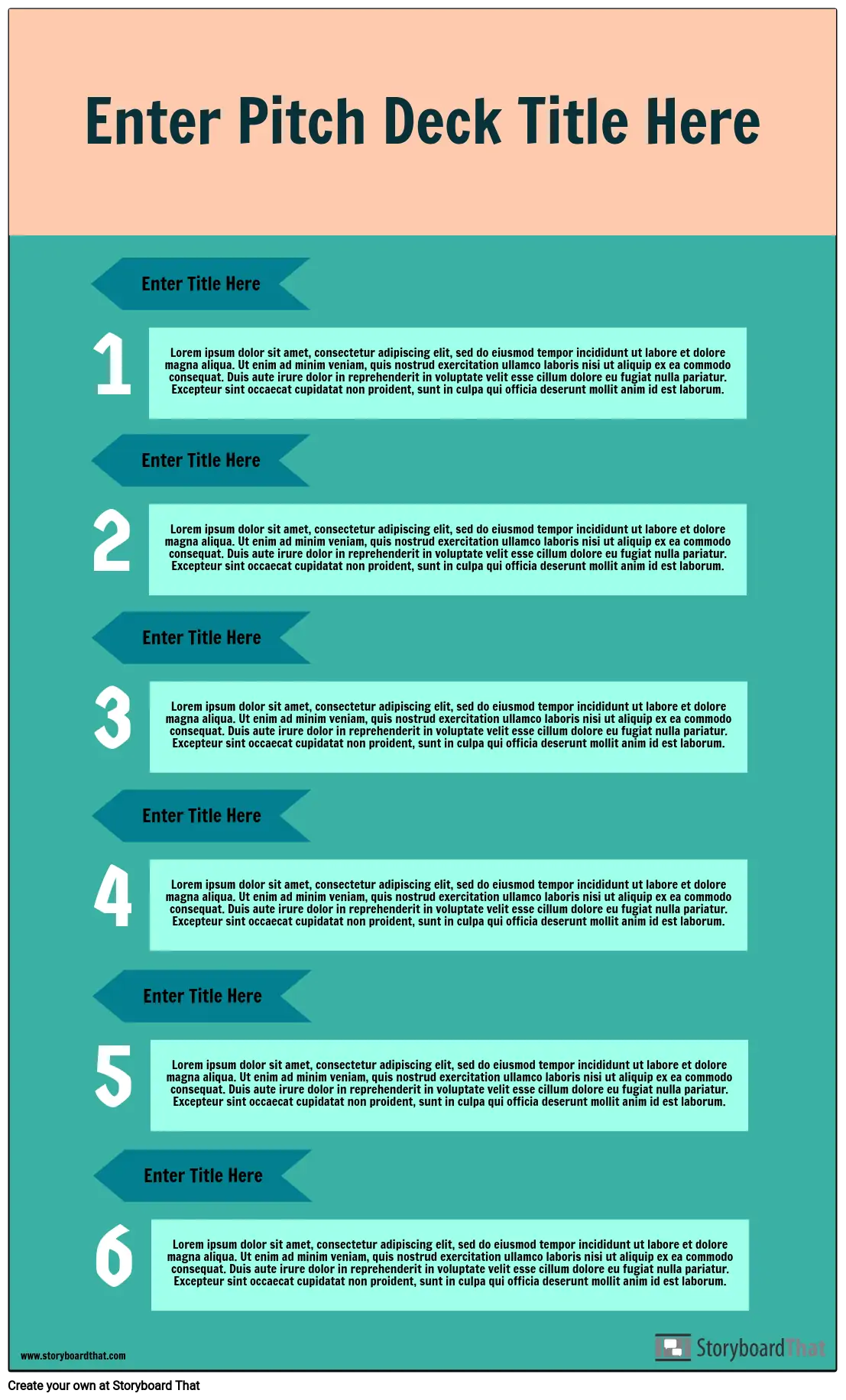 Enter Pitch Deck Title Here

Enter Title Here

1

Lorem ipsum dolor sit amet, consectetur adipiscing elit, sed do eiusmod tempor incididunt ut labore et dolore magna aliqua. Ut enim ad minim veniam, quis nostrud exercitation ullamco laboris nisi ut aliquip ex ea commodo consequat. Duis aute irure dolor in reprehenderit in voluptate velit esse cillum dolore eu fugiat nulla pariatur. Excepteur sint occaecat cupidatat non proident, sunt in culpa qui officia deserunt mollit anim id est laborum.

Enter Title Here

2

Lorem ipsum dolor sit amet, consectetur adipiscing elit, sed do eiusmod tempor incididunt ut labore et dolore magna aliqua. Ut enim ad minim veniam, quis nostrud exercitation ullamco laboris nisi ut aliquip ex ea commodo consequat. Duis aute irure dolor in reprehenderit in voluptate velit esse cillum dolore eu fugiat nulla pariatur. Excepteur sint occaecat cupidatat non proident, sunt in culpa qui officia deserunt mollit anim id est laborum.

Enter Title Here

3

Lorem ipsum dolor sit amet, consectetur adipiscing elit, sed do eiusmod tempor incididunt ut labore et dolore magna aliqua. Ut enim ad minim veniam, quis nostrud exercitation ullamco laboris nisi ut aliquip ex ea commodo consequat. Duis aute irure dolor in reprehenderit in voluptate velit esse cillum dolore eu fugiat nulla pariatur. Excepteur sint occaecat cupidatat non proident, sunt in culpa qui officia deserunt mollit anim id est laborum.

Enter Title Here

4

Lorem ipsum dolor sit amet, consectetur adipiscing elit, sed do eiusmod tempor incididunt ut labore et dolore magna aliqua. Ut enim ad minim veniam, quis nostrud exercitation ullamco laboris nisi ut aliquip ex ea commodo consequat. Duis aute irure dolor in reprehenderit in voluptate velit esse cillum dolore eu fugiat nulla pariatur. Excepteur sint occaecat cupidatat non proident, sunt in culpa qui officia deserunt mollit anim id est laborum.

Enter Title Here

5

Lorem ipsum dolor sit amet, consectetur adipiscing elit, sed do eiusmod tempor incididunt ut labore et dolore magna aliqua. Ut enim ad minim veniam, quis nostrud exercitation ullamco laboris nisi ut aliquip ex ea commodo consequat. Duis aute irure dolor in reprehenderit in voluptate velit esse cillum dolore eu fugiat nulla pariatur. Excepteur sint occaecat cupidatat non proident, sunt in culpa qui officia deserunt mollit anim id est laborum.

Enter Title Here

6

Lorem ipsum dolor sit amet, consectetur adipiscing elit, sed do eiusmod tempor incididunt ut labore et dolore magna aliqua. Ut enim ad minim veniam, quis nostrud exercitation ullamco laboris nisi ut aliquip ex ea commodo consequat. Duis aute irure dolor in reprehenderit in voluptate velit esse cillum dolore eu fugiat nulla pariatur. Excepteur sint occaecat cupidatat non proident, sunt in culpa qui officia deserunt mollit anim id est laborum.

www.storyboardthat.com

StoryboardThat

Create your own at Storyboard That