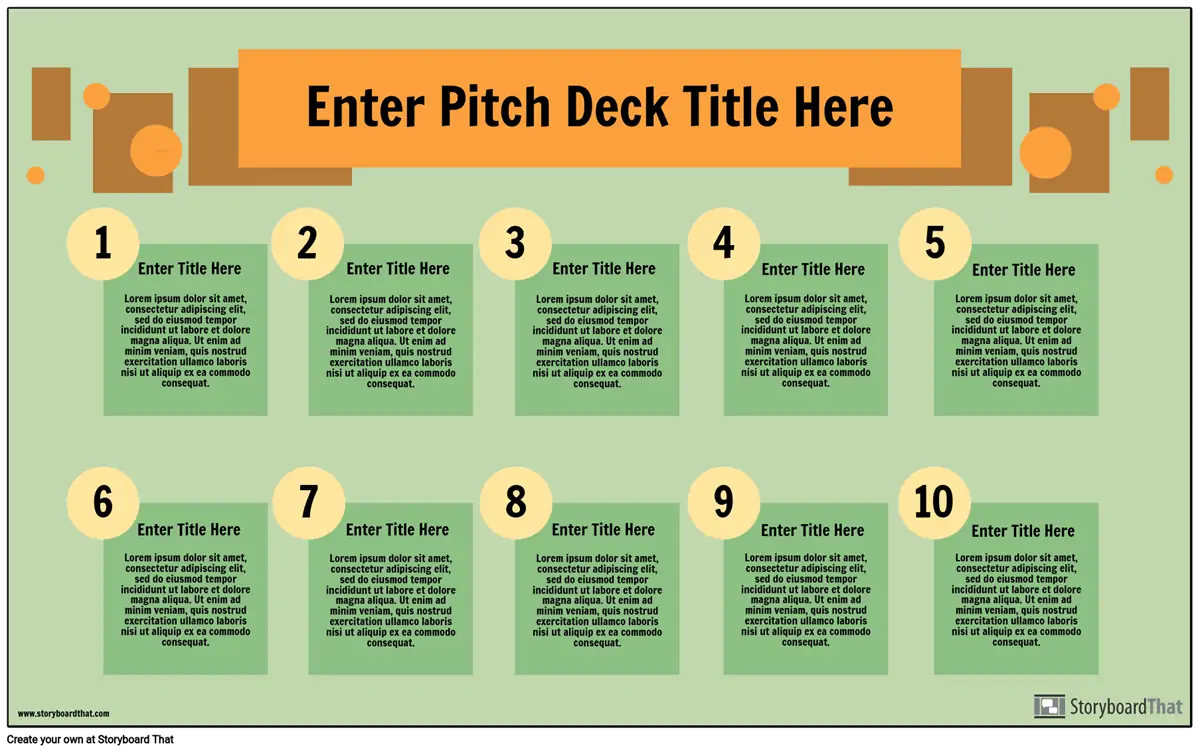 Enter Pitch Deck Title Here

1
Enter Title Here
Lorem ipsum dolor sit amet, consectetur adipiscing elit, sed do eiusmod tempor incididunt ut labore et dolore magna aliqua. Ut enim ad minim veniam, quis nostrud exercitation ullamco laboris nisi ut aliquip ex ea commodo consequat.

2
Enter Title Here
Lorem ipsum dolor sit amet, consectetur adipiscing elit, sed do eiusmod tempor incididunt ut labore et dolore magna aliqua. Ut enim ad minim veniam, quis nostrud exercitation ullamco laboris nisi ut aliquip ex ea commodo consequat.

3
Enter Title Here
Lorem ipsum dolor sit amet, consectetur adipiscing elit, sed do eiusmod tempor incididunt ut labore et dolore magna aliqua. Ut enim ad minim veniam, quis nostrud exercitation ullamco laboris nisi ut aliquip ex ea commodo consequat.

4
Enter Title Here
Lorem ipsum dolor sit amet, consectetur adipiscing elit, sed do eiusmod tempor incididunt ut labore et dolore magna aliqua. Ut enim ad minim veniam, quis nostrud exercitation ullamco laboris nisi ut aliquip ex ea commodo consequat.

5
Enter Title Here
Lorem ipsum dolor sit amet, consectetur adipiscing elit, sed do eiusmod tempor incididunt ut labore et dolore magna aliqua. Ut enim ad minim veniam, quis nostrud exercitation ullamco laboris nisi ut aliquip ex ea commodo consequat.

6
Enter Title Here
Lorem ipsum dolor sit amet, consectetur adipiscing elit, sed do eiusmod tempor incididunt ut labore et dolore magna aliqua. Ut enim ad minim veniam, quis nostrud exercitation ullamco laboris nisi ut aliquip ex ea commodo consequat.

7
Enter Title Here
Lorem ipsum dolor sit amet, consectetur adipiscing elit, sed do eiusmod tempor incididunt ut labore et dolore magna aliqua. Ut enim ad minim veniam, quis nostrud exercitation ullamco laboris nisi ut aliquip ex ea commodo consequat.

8
Enter Title Here
Lorem ipsum dolor sit amet, consectetur adipiscing elit, sed do eiusmod tempor incididunt ut labore et dolore magna aliqua. Ut enim ad minim veniam, quis nostrud exercitation ullamco laboris nisi ut aliquip ex ea commodo consequat.

9
Enter Title Here
Lorem ipsum dolor sit amet, consectetur adipiscing elit, sed do eiusmod tempor incididunt ut labore et dolore magna aliqua. Ut enim ad minim veniam, quis nostrud exercitation ullamco laboris nisi ut aliquip ex ea commodo consequat.

10
Enter Title Here
Lorem ipsum dolor sit amet, consectetur adipiscing elit, sed do eiusmod tempor incididunt ut labore et dolore magna aliqua. Ut enim ad minim veniam, quis nostrud exercitation ullamco laboris nisi ut aliquip ex ea commodo consequat.

www.storyboardthat.com
StoryboardThat
Create your own at Storyboard That