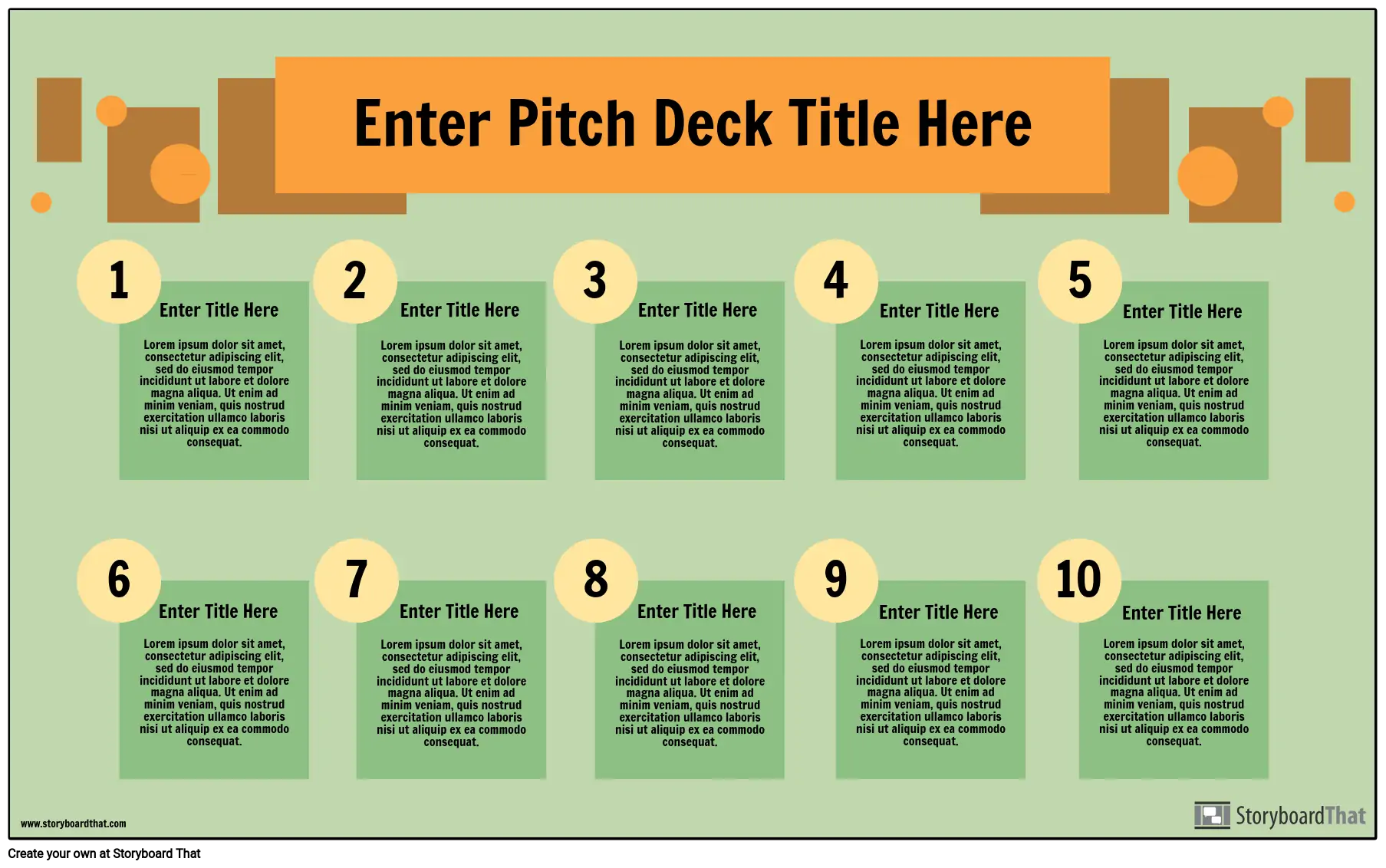 Enter Pitch Deck Title Here

1
Enter Title Here
Lorem ipsum dolor sit amet, consectetur adipiscing elit, sed do eiusmod tempor incididunt ut labore et dolore magna aliqua. Ut enim ad minim veniam, quis nostrud exercitation ullamco laboris nisi ut aliquip ex ea commodo consequat.

2
Enter Title Here
Lorem ipsum dolor sit amet, consectetur adipiscing elit, sed do eiusmod tempor incididunt ut labore et dolore magna aliqua. Ut enim ad minim veniam, quis nostrud exercitation ullamco laboris nisi ut aliquip ex ea commodo consequat.

3
Enter Title Here
Lorem ipsum dolor sit amet, consectetur adipiscing elit, sed do eiusmod tempor incididunt ut labore et dolore magna aliqua. Ut enim ad minim veniam, quis nostrud exercitation ullamco laboris nisi ut aliquip ex ea commodo consequat.

4
Enter Title Here
Lorem ipsum dolor sit amet, consectetur adipiscing elit, sed do eiusmod tempor incididunt ut labore et dolore magna aliqua. Ut enim ad minim veniam, quis nostrud exercitation ullamco laboris nisi ut aliquip ex ea commodo consequat.

5
Enter Title Here
Lorem ipsum dolor sit amet, consectetur adipiscing elit, sed do eiusmod tempor incididunt ut labore et dolore magna aliqua. Ut enim ad minim veniam, quis nostrud exercitation ullamco laboris nisi ut aliquip ex ea commodo consequat.

6
Enter Title Here
Lorem ipsum dolor sit amet, consectetur adipiscing elit, sed do eiusmod tempor incididunt ut labore et dolore magna aliqua. Ut enim ad minim veniam, quis nostrud exercitation ullamco laboris nisi ut aliquip ex ea commodo consequat.

7
Enter Title Here
Lorem ipsum dolor sit amet, consectetur adipiscing elit, sed do eiusmod tempor incididunt ut labore et dolore magna aliqua. Ut enim ad minim veniam, quis nostrud exercitation ullamco laboris nisi ut aliquip ex ea commodo consequat.

8
Enter Title Here
Lorem ipsum dolor sit amet, consectetur adipiscing elit, sed do eiusmod tempor incididunt ut labore et dolore magna aliqua. Ut enim ad minim veniam, quis nostrud exercitation ullamco laboris nisi ut aliquip ex ea commodo consequat.

9
Enter Title Here
Lorem ipsum dolor sit amet, consectetur adipiscing elit, sed do eiusmod tempor incididunt ut labore et dolore magna aliqua. Ut enim ad minim veniam, quis nostrud exercitation ullamco laboris nisi ut aliquip ex ea commodo consequat.

10
Enter Title Here
Lorem ipsum dolor sit amet, consectetur adipiscing elit, sed do eiusmod tempor incididunt ut labore et dolore magna aliqua. Ut enim ad minim veniam, quis nostrud exercitation ullamco laboris nisi ut aliquip ex ea commodo consequat.

www.storyboardthat.com
StoryboardThat
Create your own at Storyboard That