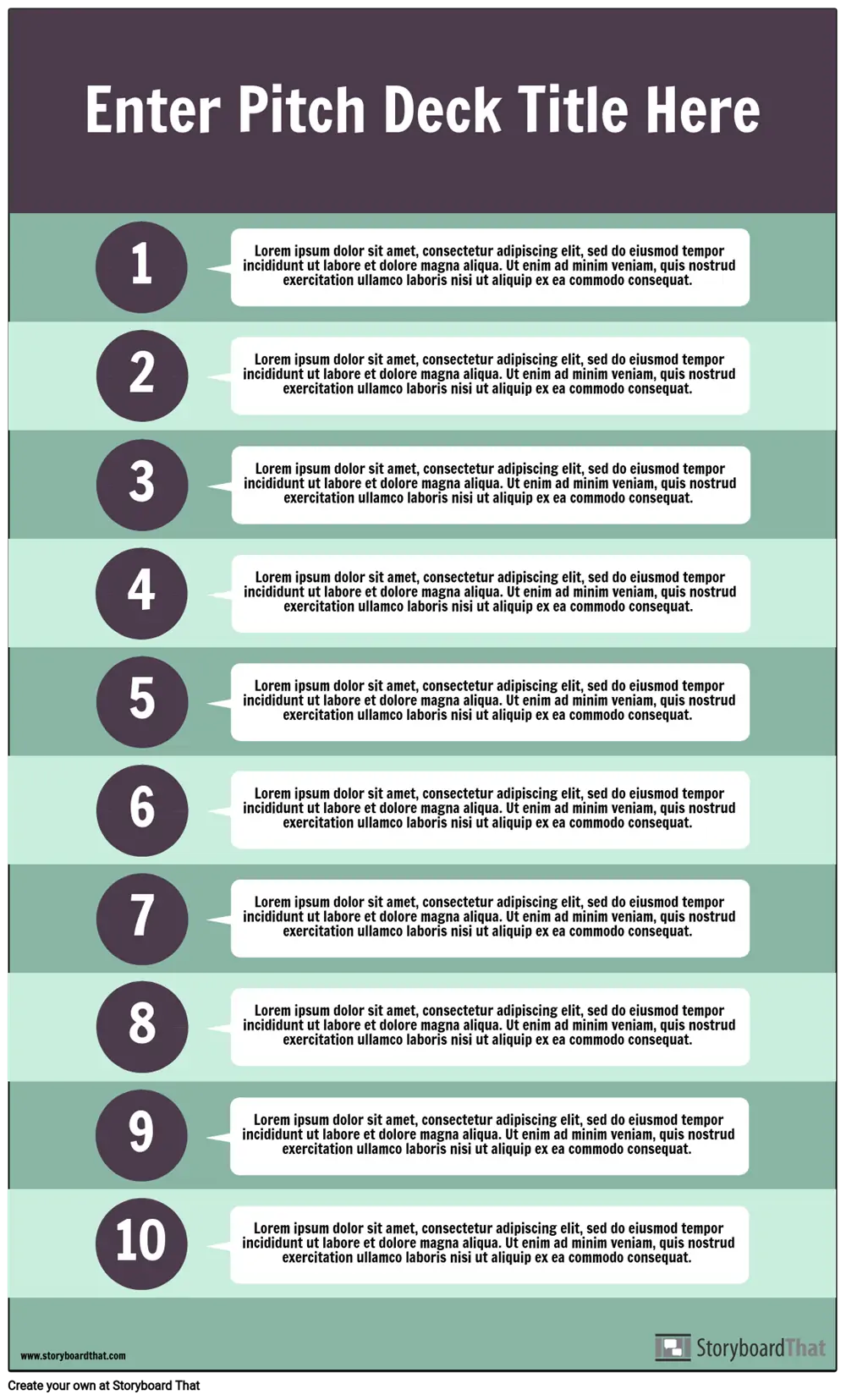 Enter Pitch Deck Title Here

1

Lorem ipsum dolor sit amet, consectetur adipiscing elit, sed do eiusmod tempor incididunt ut labore et dolore magna aliqua. Ut enim ad minim veniam, quis nostrud exercitation ullamco laboris nisi ut aliquip ex ea commodo consequat.

2

Lorem ipsum dolor sit amet, consectetur adipiscing elit, sed do eiusmod tempor incididunt ut labore et dolore magna aliqua. Ut enim ad minim veniam, quis nostrud exercitation ullamco laboris nisi ut aliquip ex ea commodo consequat.

3

Lorem ipsum dolor sit amet, consectetur adipiscing elit, sed do eiusmod tempor incididunt ut labore et dolore magna aliqua. Ut enim ad minim veniam, quis nostrud exercitation ullamco laboris nisi ut aliquip ex ea commodo consequat.

4

Lorem ipsum dolor sit amet, consectetur adipiscing elit, sed do eiusmod tempor incididunt ut labore et dolore magna aliqua. Ut enim ad minim veniam, quis nostrud exercitation ullamco laboris nisi ut aliquip ex ea commodo consequat.

5

Lorem ipsum dolor sit amet, consectetur adipiscing elit, sed do eiusmod tempor incididunt ut labore et dolore magna aliqua. Ut enim ad minim veniam, quis nostrud exercitation ullamco laboris nisi ut aliquip ex ea commodo consequat.

6

Lorem ipsum dolor sit amet, consectetur adipiscing elit, sed do eiusmod tempor incididunt ut labore et dolore magna aliqua. Ut enim ad minim veniam, quis nostrud exercitation ullamco laboris nisi ut aliquip ex ea commodo consequat.

7

Lorem ipsum dolor sit amet, consectetur adipiscing elit, sed do eiusmod tempor incididunt ut labore et dolore magna aliqua. Ut enim ad minim veniam, quis nostrud exercitation ullamco laboris nisi ut aliquip ex ea commodo consequat.

8

Lorem ipsum dolor sit amet, consectetur adipiscing elit, sed do eiusmod tempor incididunt ut labore et dolore magna aliqua. Ut enim ad minim veniam, quis nostrud exercitation ullamco laboris nisi ut aliquip ex ea commodo consequat.

9

Lorem ipsum dolor sit amet, consectetur adipiscing elit, sed do eiusmod tempor incididunt ut labore et dolore magna aliqua. Ut enim ad minim veniam, quis nostrud exercitation ullamco laboris nisi ut aliquip ex ea commodo consequat.

10

Lorem ipsum dolor sit amet, consectetur adipiscing elit, sed do eiusmod tempor incididunt ut labore et dolore magna aliqua. Ut enim ad minim veniam, quis nostrud exercitation ullamco laboris nisi ut aliquip ex ea commodo consequat.

www.storyboardthat.com

StoryboardThat

Create your own at Storyboard That