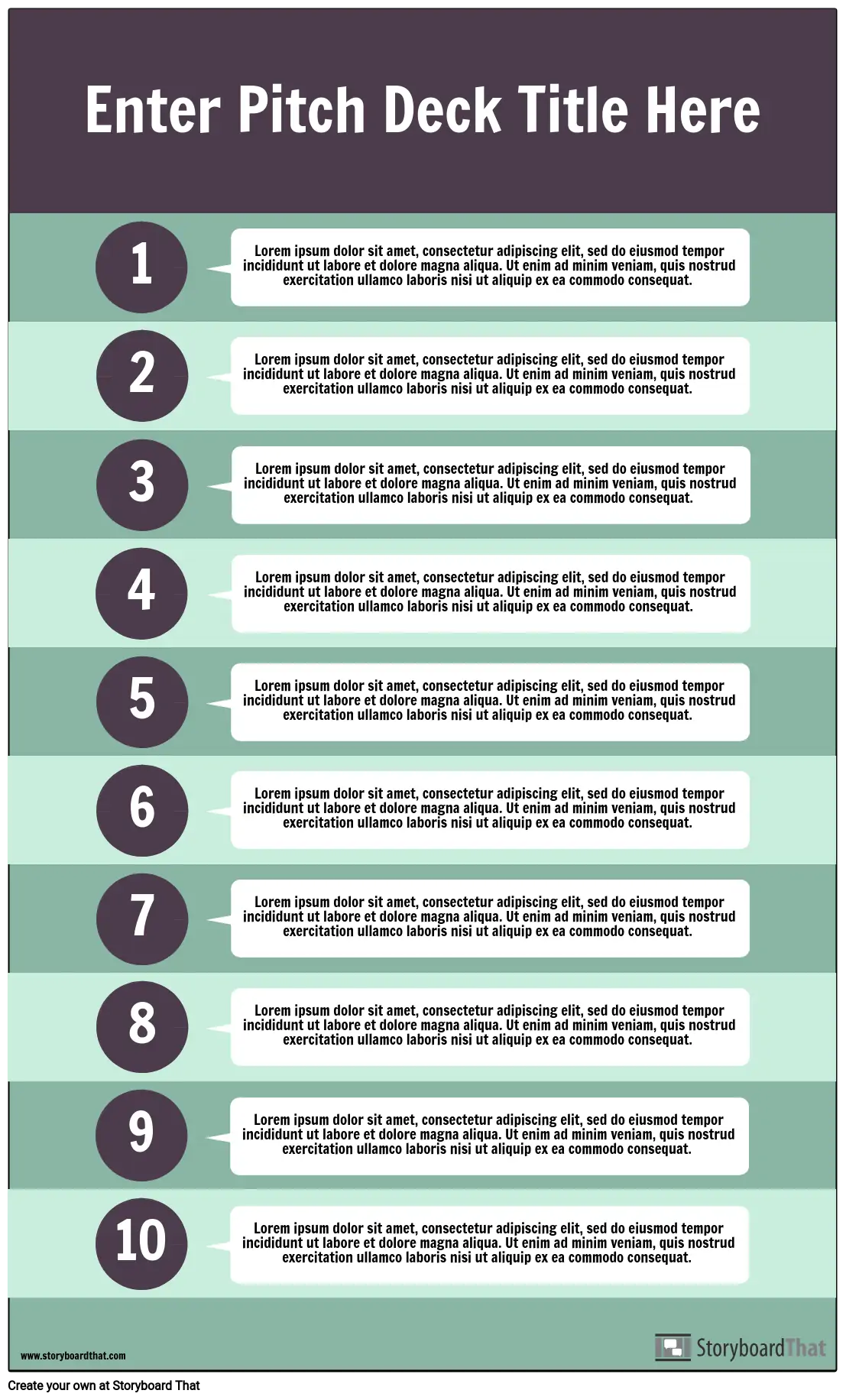 Enter Pitch Deck Title Here

1

Lorem ipsum dolor sit amet, consectetur adipiscing elit, sed do eiusmod tempor incididunt ut labore et dolore magna aliqua. Ut enim ad minim veniam, quis nostrud exercitation ullamco laboris nisi ut aliquip ex ea commodo consequat.

2

Lorem ipsum dolor sit amet, consectetur adipiscing elit, sed do eiusmod tempor incididunt ut labore et dolore magna aliqua. Ut enim ad minim veniam, quis nostrud exercitation ullamco laboris nisi ut aliquip ex ea commodo consequat.

3

Lorem ipsum dolor sit amet, consectetur adipiscing elit, sed do eiusmod tempor incididunt ut labore et dolore magna aliqua. Ut enim ad minim veniam, quis nostrud exercitation ullamco laboris nisi ut aliquip ex ea commodo consequat.

4

Lorem ipsum dolor sit amet, consectetur adipiscing elit, sed do eiusmod tempor incididunt ut labore et dolore magna aliqua. Ut enim ad minim veniam, quis nostrud exercitation ullamco laboris nisi ut aliquip ex ea commodo consequat.

5

Lorem ipsum dolor sit amet, consectetur adipiscing elit, sed do eiusmod tempor incididunt ut labore et dolore magna aliqua. Ut enim ad minim veniam, quis nostrud exercitation ullamco laboris nisi ut aliquip ex ea commodo consequat.

6

Lorem ipsum dolor sit amet, consectetur adipiscing elit, sed do eiusmod tempor incididunt ut labore et dolore magna aliqua. Ut enim ad minim veniam, quis nostrud exercitation ullamco laboris nisi ut aliquip ex ea commodo consequat.

7

Lorem ipsum dolor sit amet, consectetur adipiscing elit, sed do eiusmod tempor incididunt ut labore et dolore magna aliqua. Ut enim ad minim veniam, quis nostrud exercitation ullamco laboris nisi ut aliquip ex ea commodo consequat.

8

Lorem ipsum dolor sit amet, consectetur adipiscing elit, sed do eiusmod tempor incididunt ut labore et dolore magna aliqua. Ut enim ad minim veniam, quis nostrud exercitation ullamco laboris nisi ut aliquip ex ea commodo consequat.

9

Lorem ipsum dolor sit amet, consectetur adipiscing elit, sed do eiusmod tempor incididunt ut labore et dolore magna aliqua. Ut enim ad minim veniam, quis nostrud exercitation ullamco laboris nisi ut aliquip ex ea commodo consequat.

10

Lorem ipsum dolor sit amet, consectetur adipiscing elit, sed do eiusmod tempor incididunt ut labore et dolore magna aliqua. Ut enim ad minim veniam, quis nostrud exercitation ullamco laboris nisi ut aliquip ex ea commodo consequat.

www.storyboardthat.com

StoryboardThat

Create your own at Storyboard That