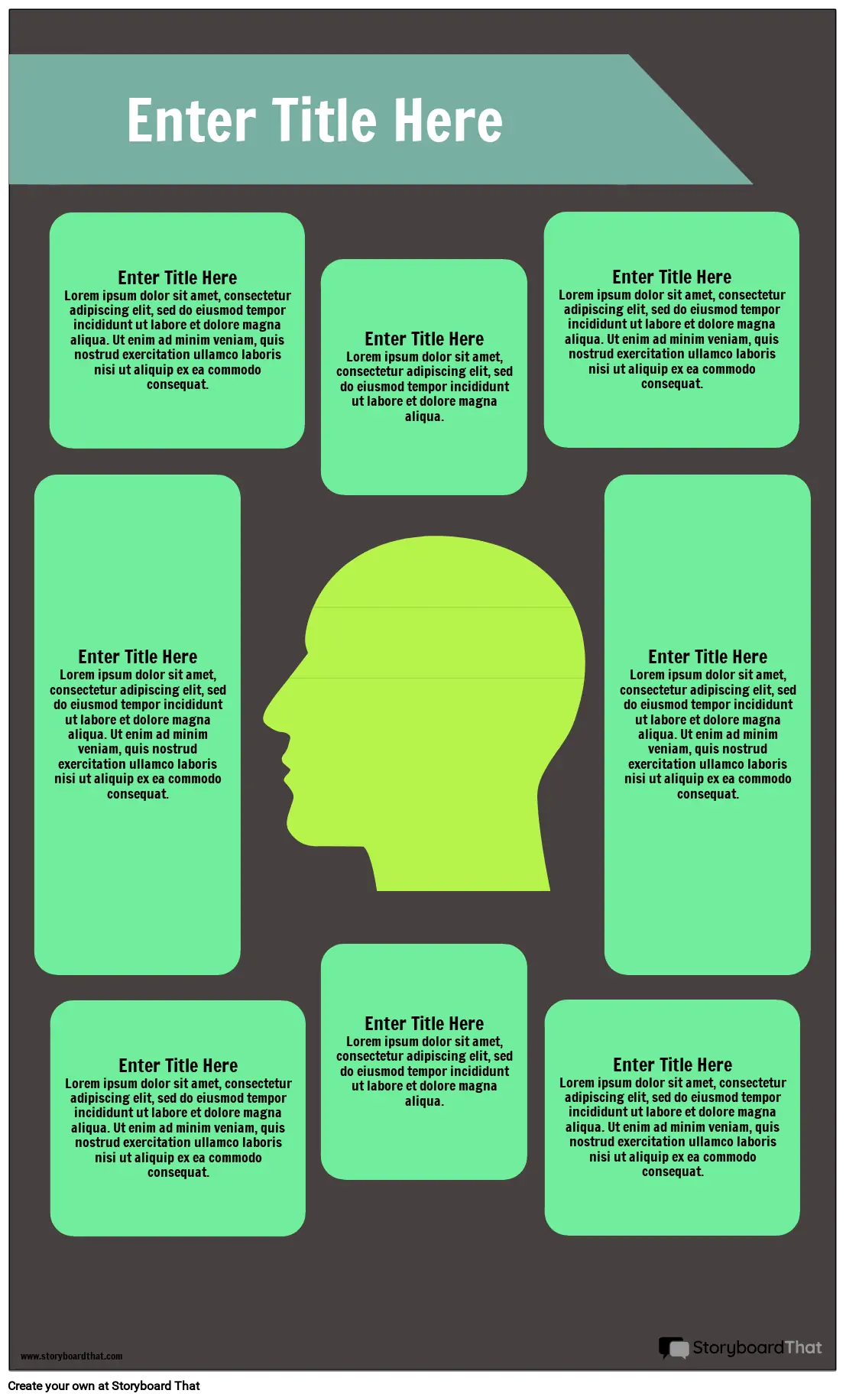 Enter Title Here

Enter Title Here
Lorem ipsum dolor sit amet, consectetur adipiscing elit, sed do eiusmod tempor incididunt ut labore et dolore magna aliqua. Ut enim ad minim veniam, quis nostrud exercitation ullamco laboris nisi ut aliquip ex ea commodo consequat.

Enter Title Here
Lorem ipsum dolor sit amet, consectetur adipiscing elit, sed do eiusmod tempor incididunt ut labore et dolore magna aliqua.

Enter Title Here
Lorem ipsum dolor sit amet, consectetur adipiscing elit, sed do eiusmod tempor incididunt ut labore et dolore magna aliqua. Ut enim ad minim veniam, quis nostrud exercitation ullamco laboris nisi ut aliquip ex ea commodo consequat.

Enter Title Here
Lorem ipsum dolor sit amet, consectetur adipiscing elit, sed do eiusmod tempor incididunt ut labore et dolore magna aliqua. Ut enim ad minim veniam, quis nostrud exercitation ullamco laboris nisi ut aliquip ex ea commodo consequat.

Enter Title Here
Lorem ipsum dolor sit amet, consectetur adipiscing elit, sed do eiusmod tempor incididunt ut labore et dolore magna aliqua. Ut enim ad minim veniam, quis nostrud exercitation ullamco laboris nisi ut aliquip ex ea commodo consequat.

Enter Title Here
Lorem ipsum dolor sit amet, consectetur adipiscing elit, sed do eiusmod tempor incididunt ut labore et dolore magna aliqua. Ut enim ad minim veniam, quis nostrud exercitation ullamco laboris nisi ut aliquip ex ea commodo consequat.

Enter Title Here
Lorem ipsum dolor sit amet, consectetur adipiscing elit, sed do eiusmod tempor incididunt ut labore et dolore magna aliqua.

Enter Title Here
Lorem ipsum dolor sit amet, consectetur adipiscing elit, sed do eiusmod tempor incididunt ut labore et dolore magna aliqua. Ut enim ad minim veniam, quis nostrud exercitation ullamco laboris nisi ut aliquip ex ea commodo consequat.

www.storyboardthat.com
StoryboardThat

Create your own at Storyboard That