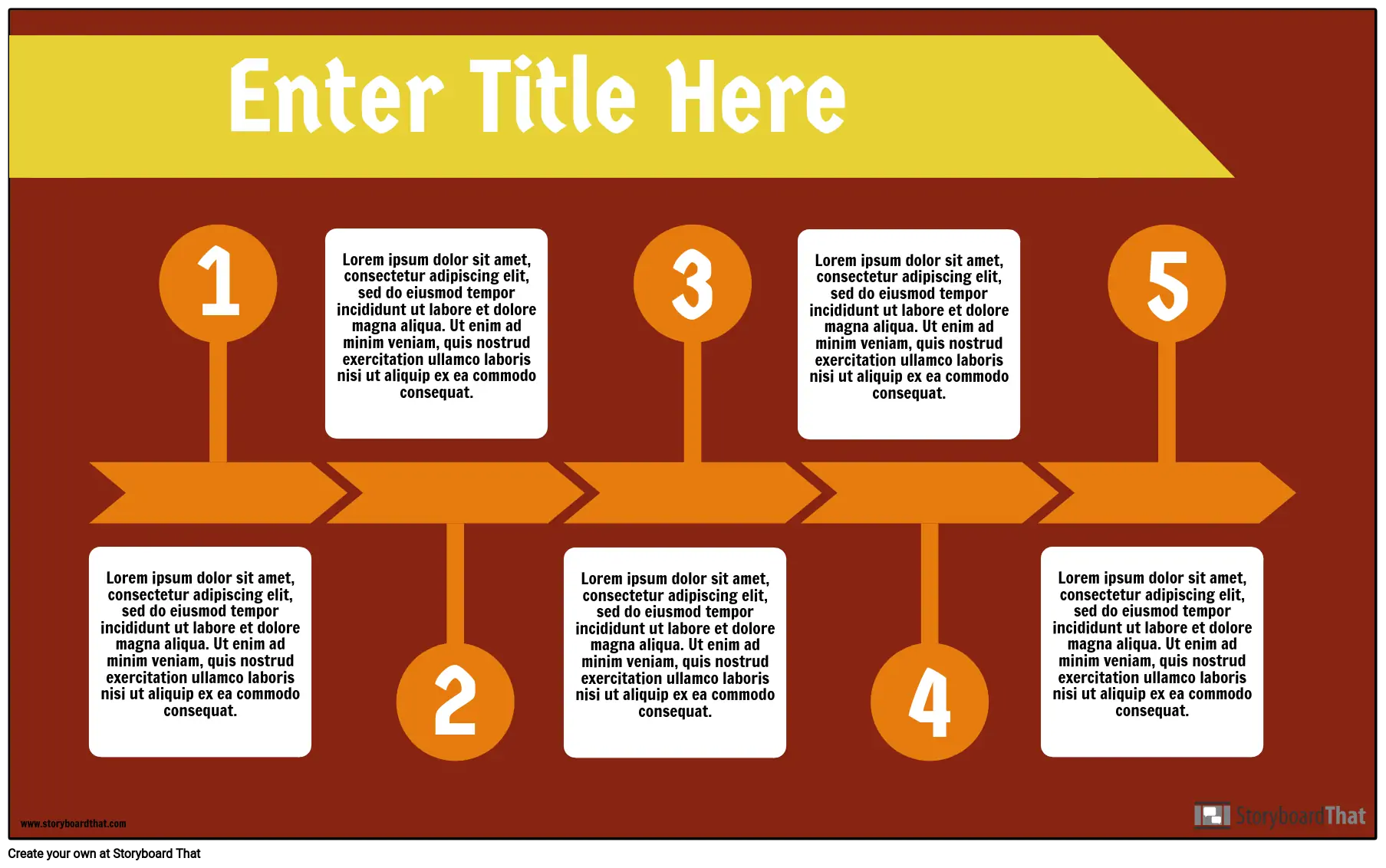 Enter Title Here

1

Lorem ipsum dolor sit amet, consectetur adipiscing elit, sed do eiusmod tempor incididunt ut labore et dolore magna aliqua. Ut enim ad minim veniam, quis nostrud exercitation ullamco laboris nisi ut aliquip ex ea commodo consequat.

2

Lorem ipsum dolor sit amet, consectetur adipiscing elit, sed do eiusmod tempor incididunt ut labore et dolore magna aliqua. Ut enim ad minim veniam, quis nostrud exercitation ullamco laboris nisi ut aliquip ex ea commodo consequat.

3

Lorem ipsum dolor sit amet, consectetur adipiscing elit, sed do eiusmod tempor incididunt ut labore et dolore magna aliqua. Ut enim ad minim veniam, quis nostrud exercitation ullamco laboris nisi ut aliquip ex ea commodo consequat.

4

Lorem ipsum dolor sit amet, consectetur adipiscing elit, sed do eiusmod tempor incididunt ut labore et dolore magna aliqua. Ut enim ad minim veniam, quis nostrud exercitation ullamco laboris nisi ut aliquip ex ea commodo consequat.

5

Lorem ipsum dolor sit amet, consectetur adipiscing elit, sed do eiusmod tempor incididunt ut labore et dolore magna aliqua. Ut enim ad minim veniam, quis nostrud exercitation ullamco laboris nisi ut aliquip ex ea commodo consequat.

www.storyboardthat.com

StoryboardThat

Create your own at Storyboard That