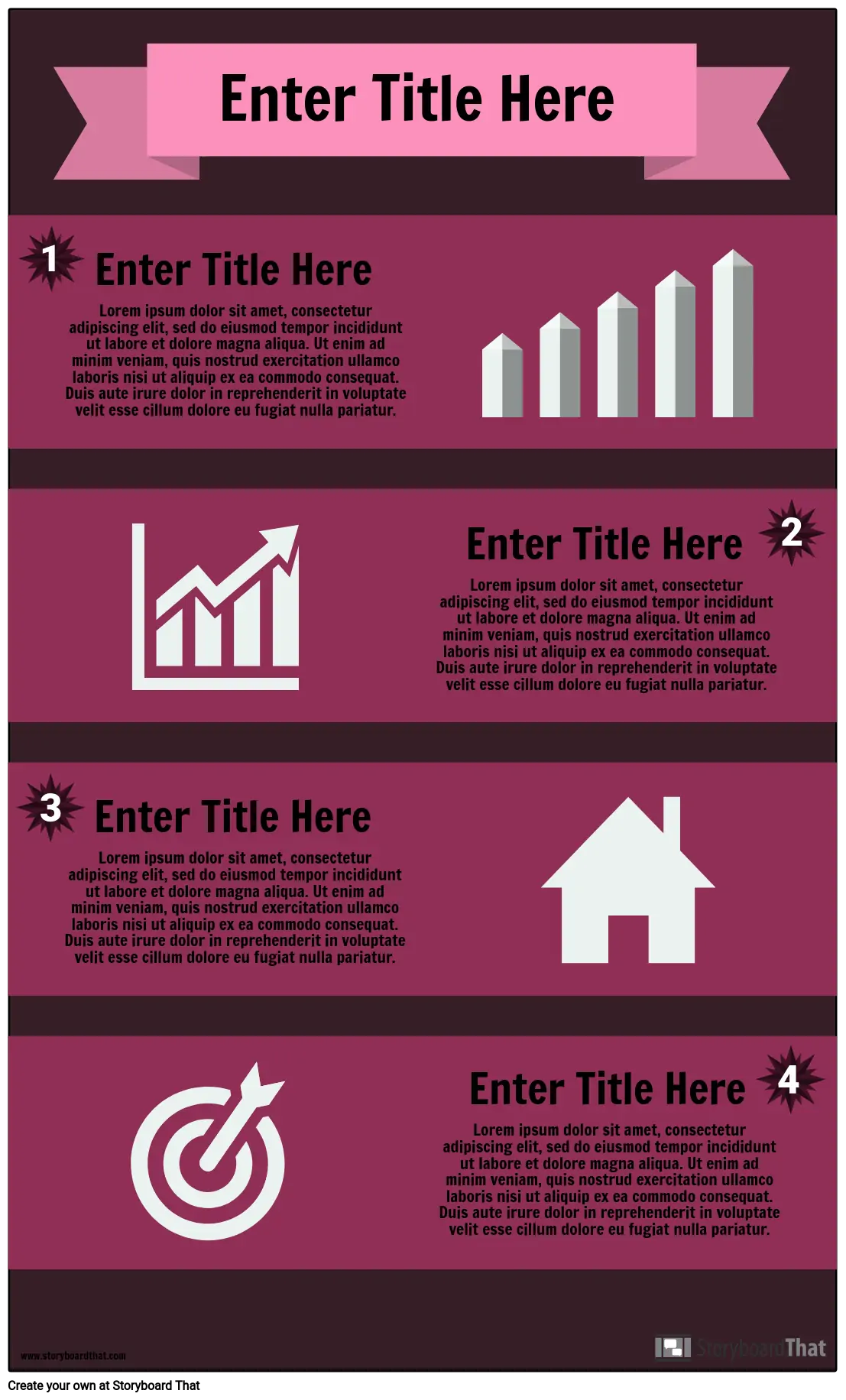 Enter Title Here

1 Enter Title Here

Lorem ipsum dolor sit amet, consectetur adipiscing elit, sed do eiusmod tempor incididunt ut labore et dolore magna aliqua. Ut enim ad minim veniam, quis nostrud exercitation ullamco laboris nisi ut aliquip ex ea commodo consequat. Duis aute irure dolor in reprehenderit in voluptate velit esse cillum dolore eu fugiat nulla pariatur.

Enter Title Here 2

Lorem ipsum dolor sit amet, consectetur adipiscing elit, sed do eiusmod tempor incididunt ut labore et dolore magna aliqua. Ut enim ad minim veniam, quis nostrud exercitation ullamco laboris nisi ut aliquip ex ea commodo consequat. Duis aute irure dolor in reprehenderit in voluptate velit esse cillum dolore eu fugiat nulla pariatur.

3 Enter Title Here

Lorem ipsum dolor sit amet, consectetur adipiscing elit, sed do eiusmod tempor incididunt ut labore et dolore magna aliqua. Ut enim ad minim veniam, quis nostrud exercitation ullamco laboris nisi ut aliquip ex ea commodo consequat. Duis aute irure dolor in reprehenderit in voluptate velit esse cillum dolore eu fugiat nulla pariatur.

Enter Title Here 4

Lorem ipsum dolor sit amet, consectetur adipiscing elit, sed do eiusmod tempor incididunt ut labore et dolore magna aliqua. Ut enim ad minim veniam, quis nostrud exercitation ullamco laboris nisi ut aliquip ex ea commodo consequat. Duis aute irure dolor in reprehenderit in voluptate velit esse cillum dolore eu fugiat nulla pariatur.

www.storyboardthat.com

StoryboardThat

Create your own at Storyboard That