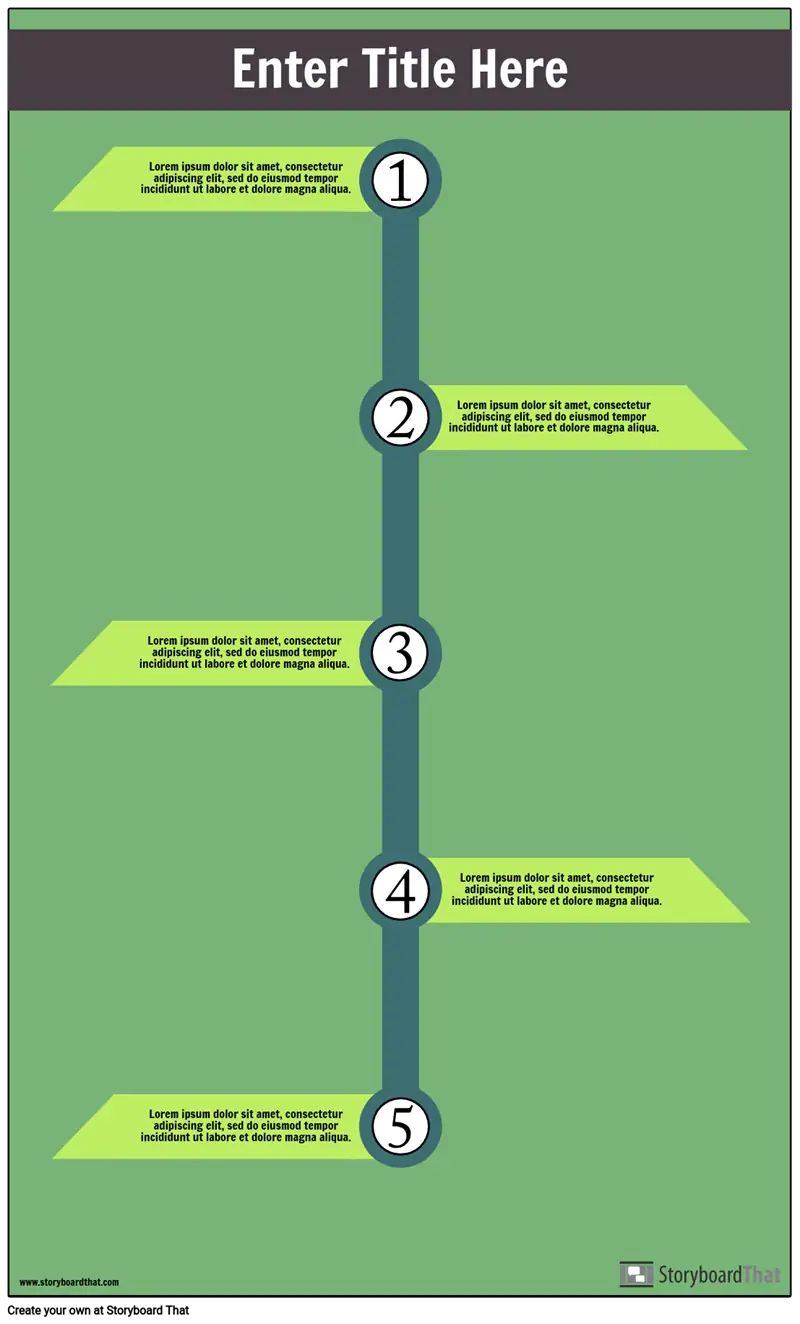 Enter Title Here

Lorem ipsum dolor sit amet, consectetur adipiscing elit, sed do eiusmod tempor incididunt ut labore et dolore magna aliqua.

1

2

Lorem ipsum dolor sit amet, consectetur adipiscing elit, sed do eiusmod tempor incididunt ut labore et dolore magna aliqua.

Lorem ipsum dolor sit amet, consectetur adipiscing elit, sed do eiusmod tempor incididunt ut labore et dolore magna aliqua.

3

4

Lorem ipsum dolor sit amet, consectetur adipiscing elit, sed do eiusmod tempor incididunt ut labore et dolore magna aliqua.

Lorem ipsum dolor sit amet, consectetur adipiscing elit, sed do eiusmod tempor incididunt ut labore et dolore magna aliqua.

5

www.storyboardthat.com

StoryboardThat

Create your own at Storyboard That