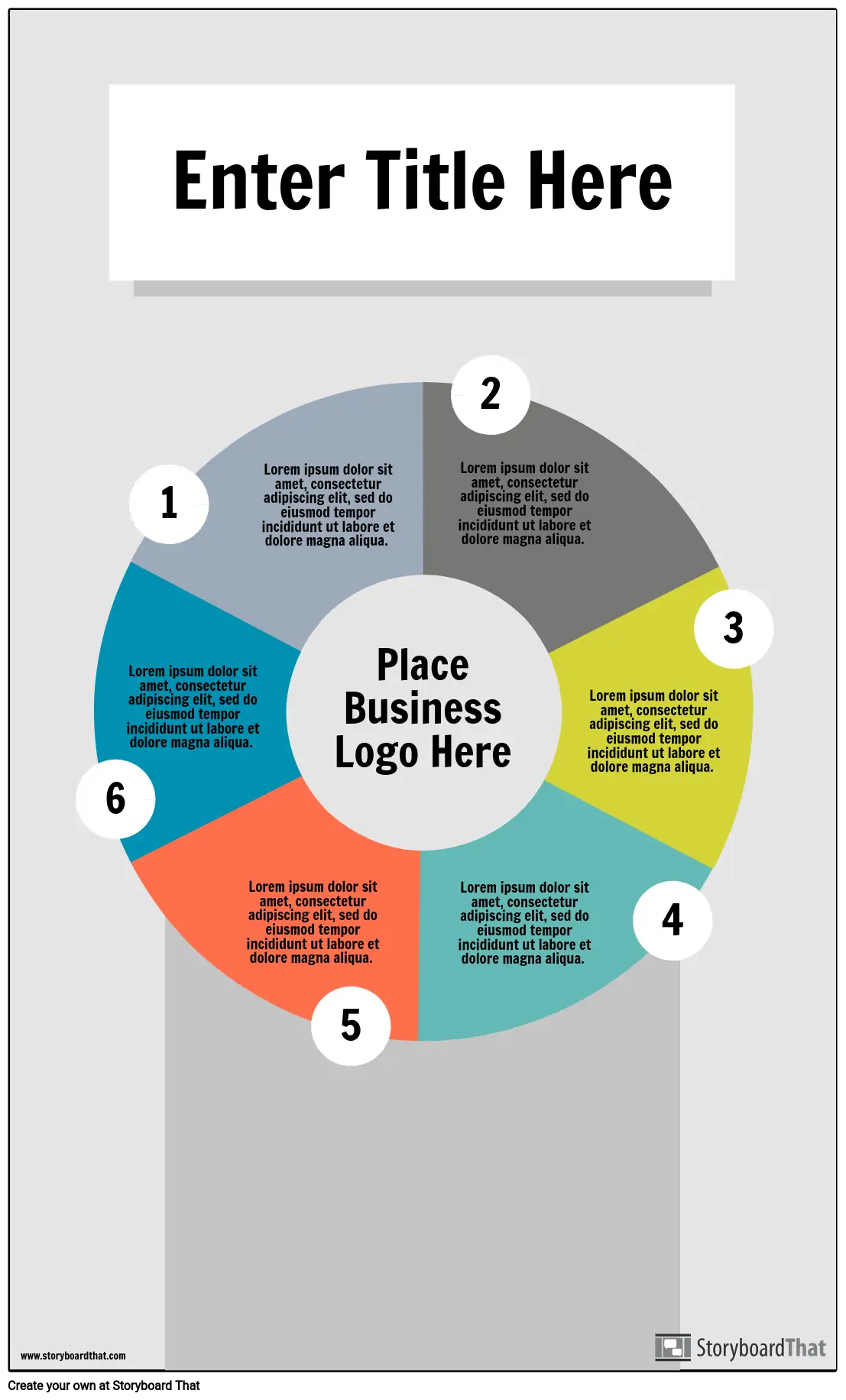 Enter Title Here

1

Lorem ipsum dolor sit amet, consectetur adipiscing elit, sed do eiusmod tempor incididunt ut labore et dolore magna aliqua.

2

Lorem ipsum dolor sit amet, consectetur adipiscing elit, sed do eiusmod tempor incididunt ut labore et dolore magna aliqua.

3

Lorem ipsum dolor sit amet, consectetur adipiscing elit, sed do eiusmod tempor incididunt ut labore et dolore magna aliqua.

4

Lorem ipsum dolor sit amet, consectetur adipiscing elit, sed do eiusmod tempor incididunt ut labore et dolore magna aliqua.

5

Lorem ipsum dolor sit amet, consectetur adipiscing elit, sed do eiusmod tempor incididunt ut labore et dolore magna aliqua.

6

Lorem ipsum dolor sit amet, consectetur adipiscing elit, sed do eiusmod tempor incididunt ut labore et dolore magna aliqua.

Place Business Logo Here

www.storyboardthat.com

StoryboardThat

Create your own at Storyboard That