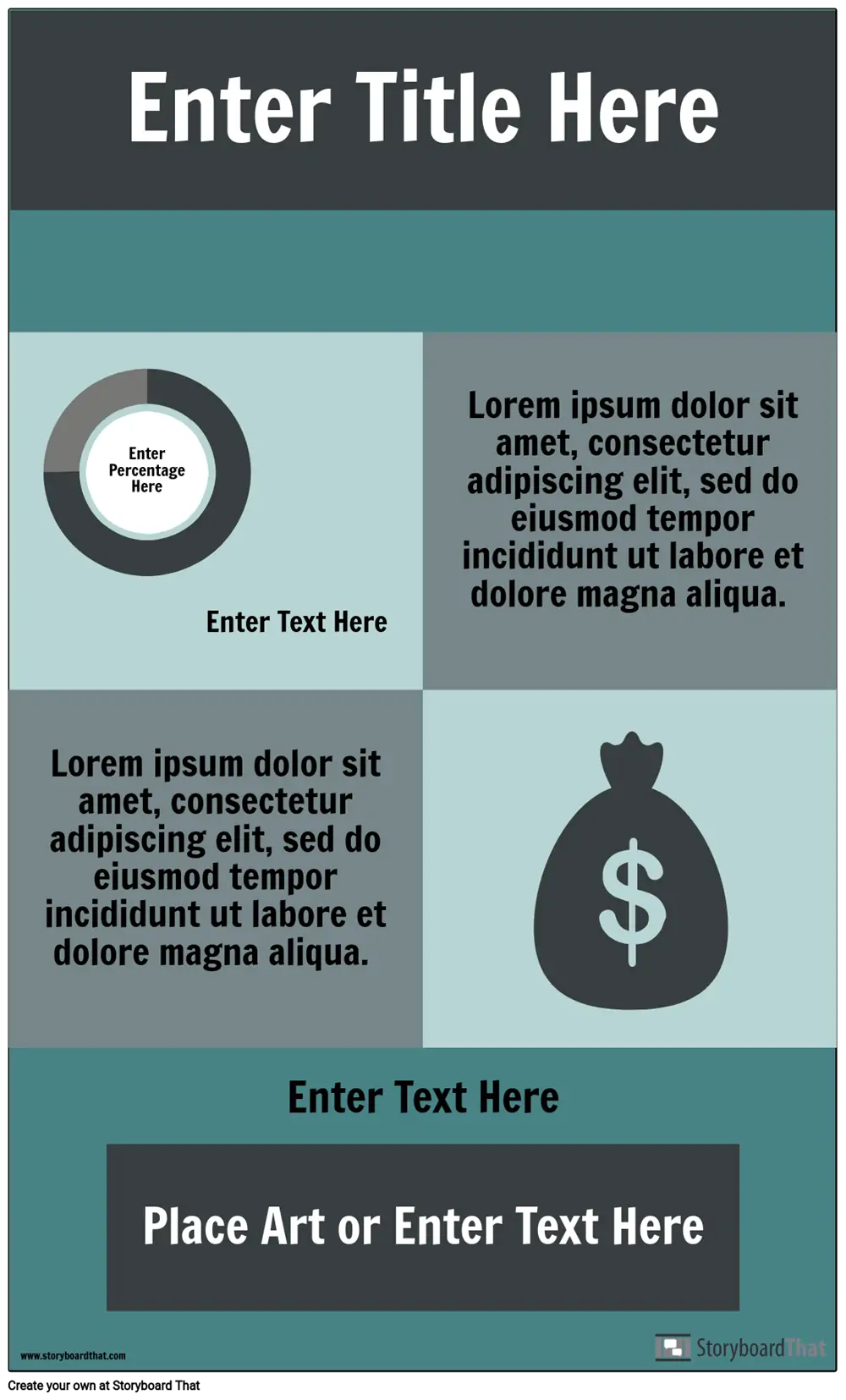 Enter Title Here

Enter Percentage Here

Enter Text Here

Lorem ipsum dolor sit amet, consectetur adipiscing elit, sed do eiusmod tempor incididunt ut labore et dolore magna aliqua.

Lorem ipsum dolor sit amet, consectetur adipiscing elit, sed do eiusmod tempor incididunt ut labore et dolore magna aliqua.

$

Enter Text Here

Place Art or Enter Text Here

www.storyboardthat.com

StoryboardThat

Create your own at Storyboard That