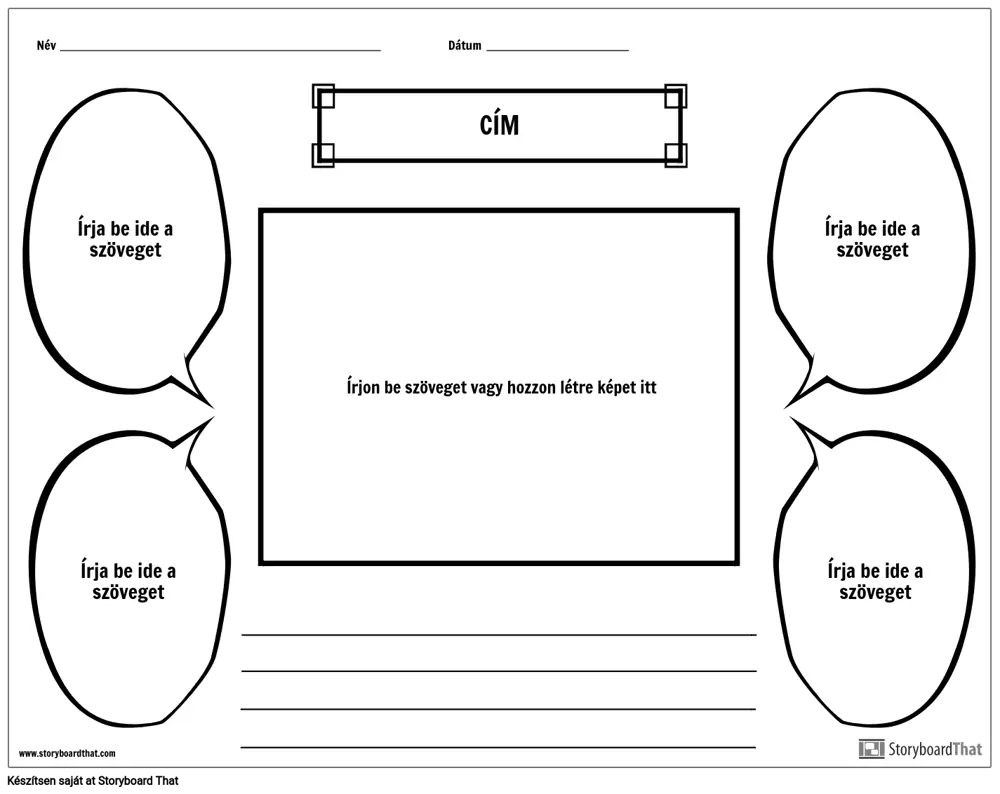 Név ______________________ Dátum ______________

CÍM

Írja be ide a szöveget

Írja be ide a szöveget

Írjon be szöveget vagy hozzon létre képet itt

Írja be ide a szöveget

Írja be ide a szöveget

www.storyboardthat.com

StoryboardThat

Készítsen saját at Storyboard That