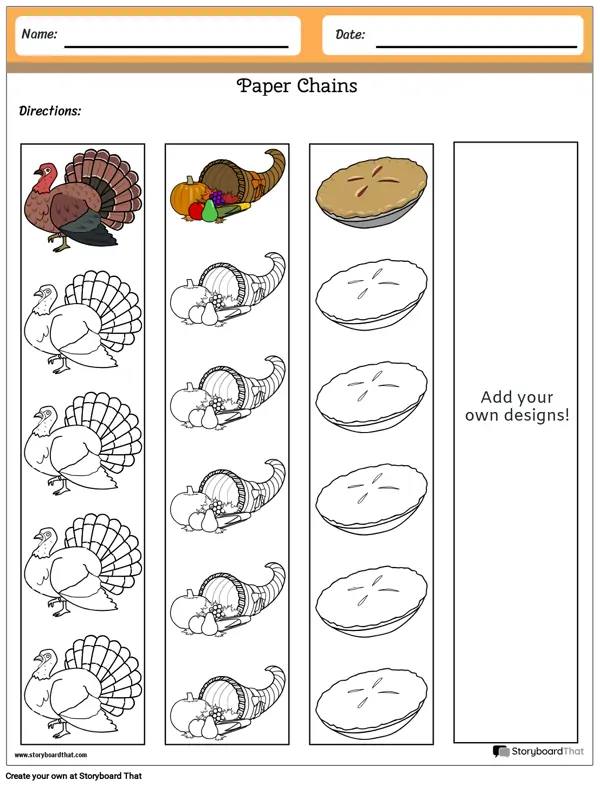 Name:

Date:

Paper Chains

Directions:

Add your own designs!

www.storyboardthat.com

StoryboardThat

Create your own at Storyboard That